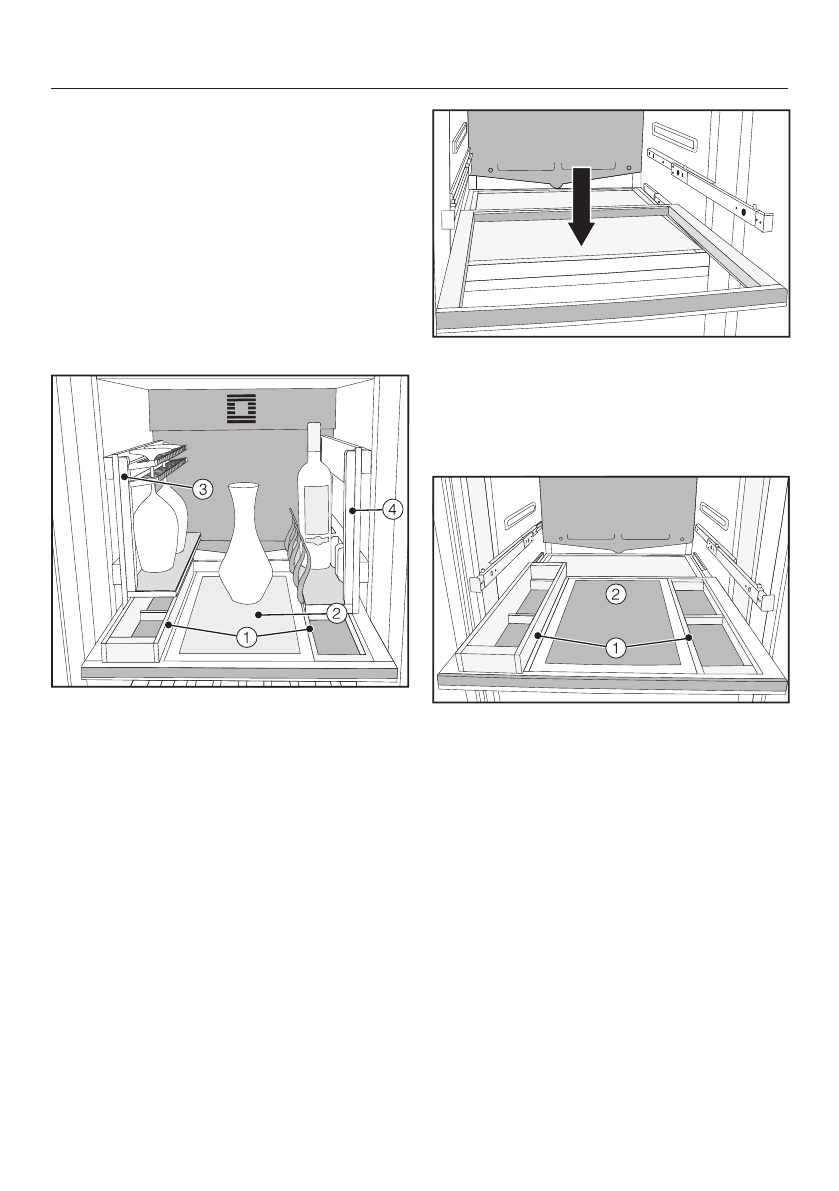 3

4

2

1

2

1