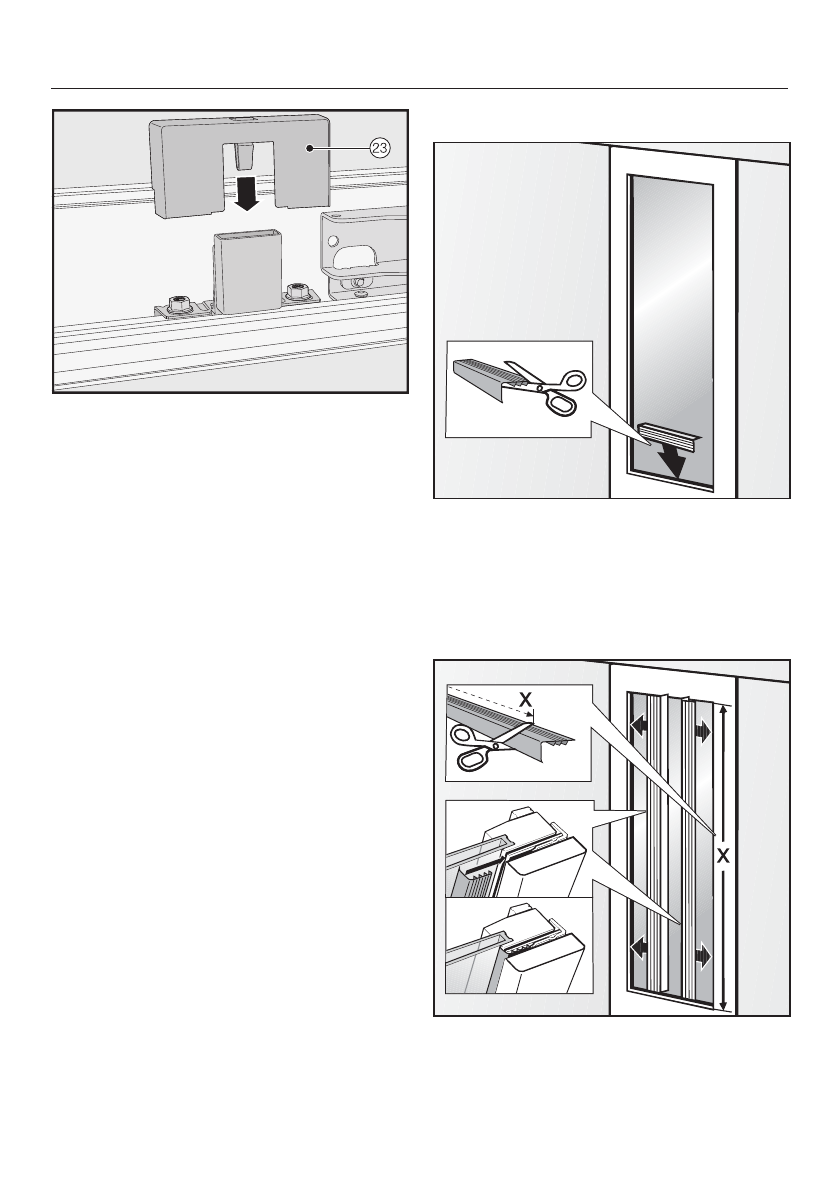 23

X

X