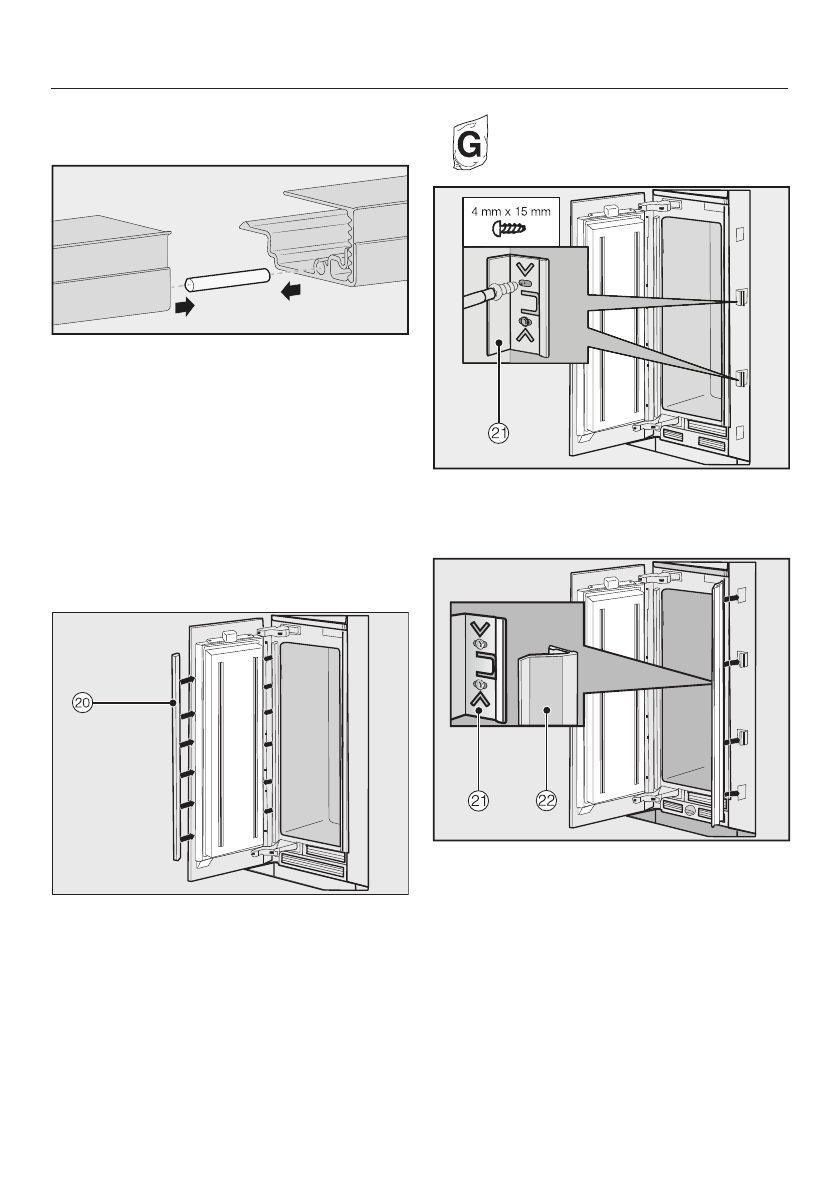 G

4 mm x 15 mm

21

20

21

22