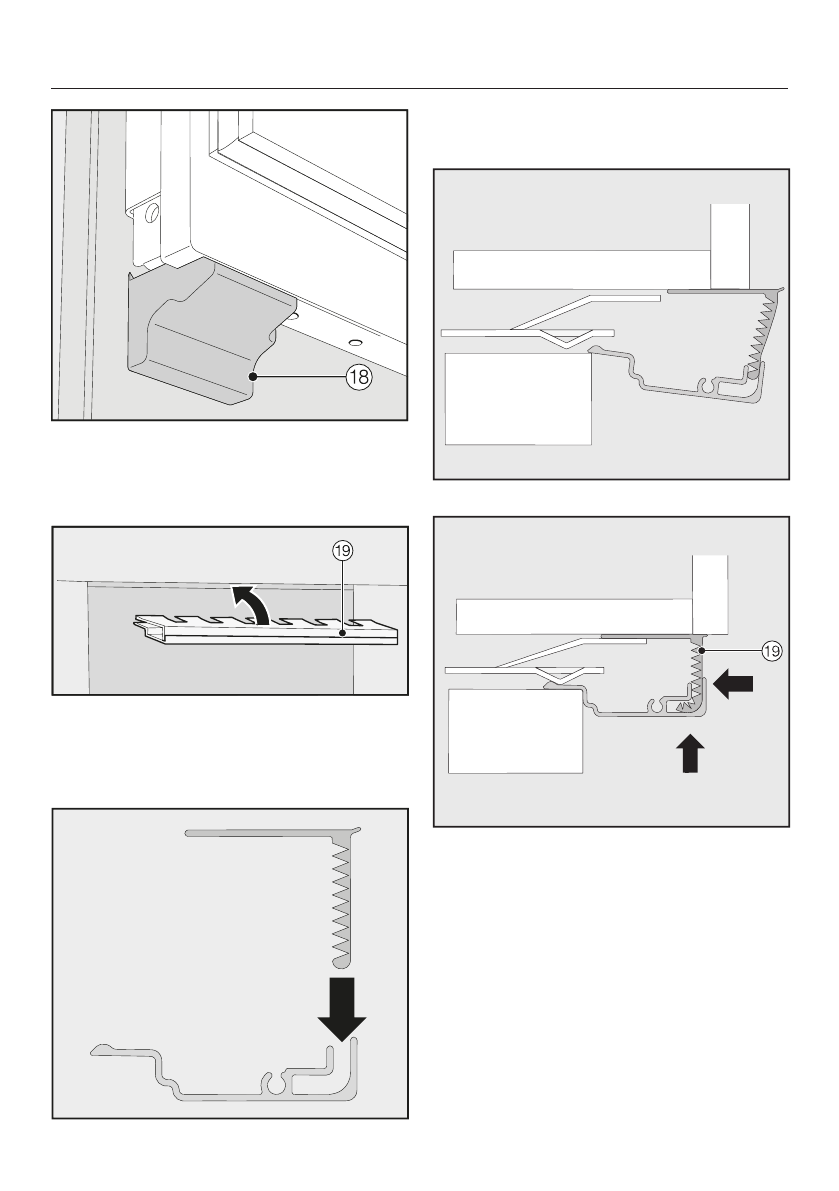 ⑱

⑲

⑲