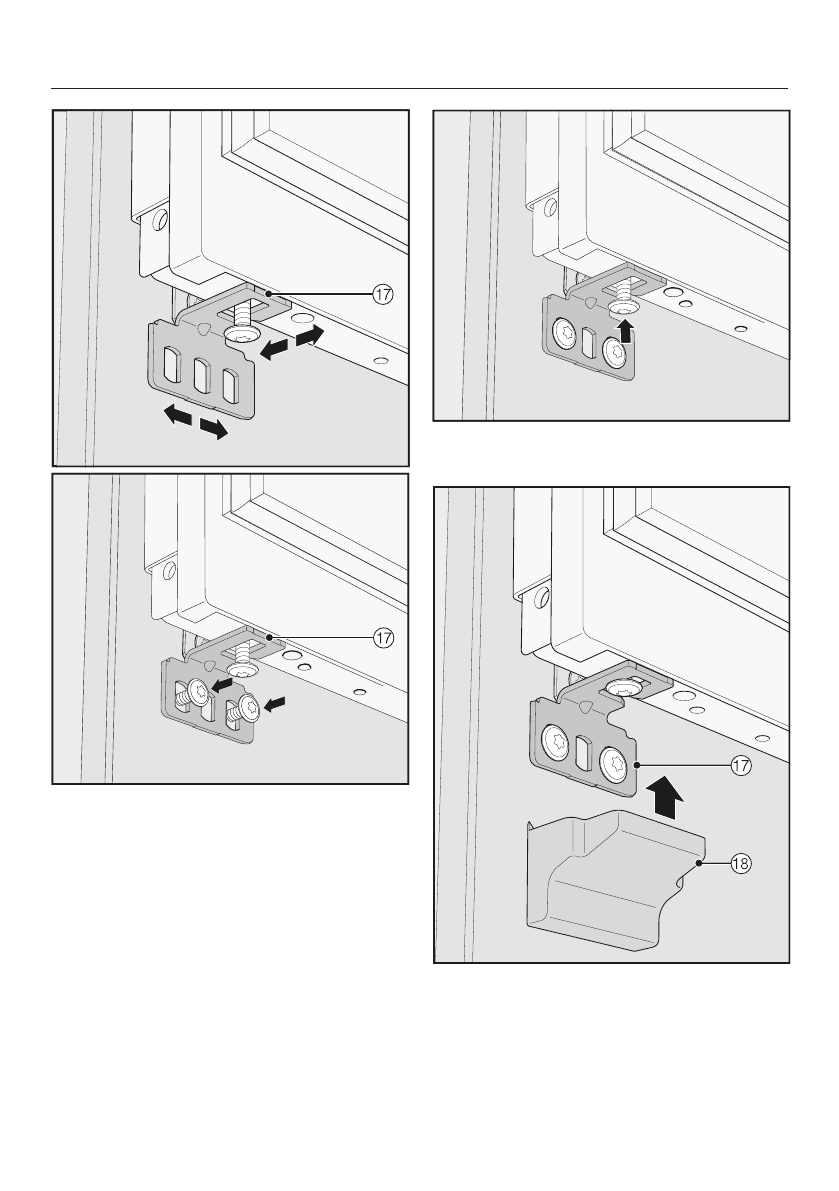 ⑰

⑰

⑰

⑱