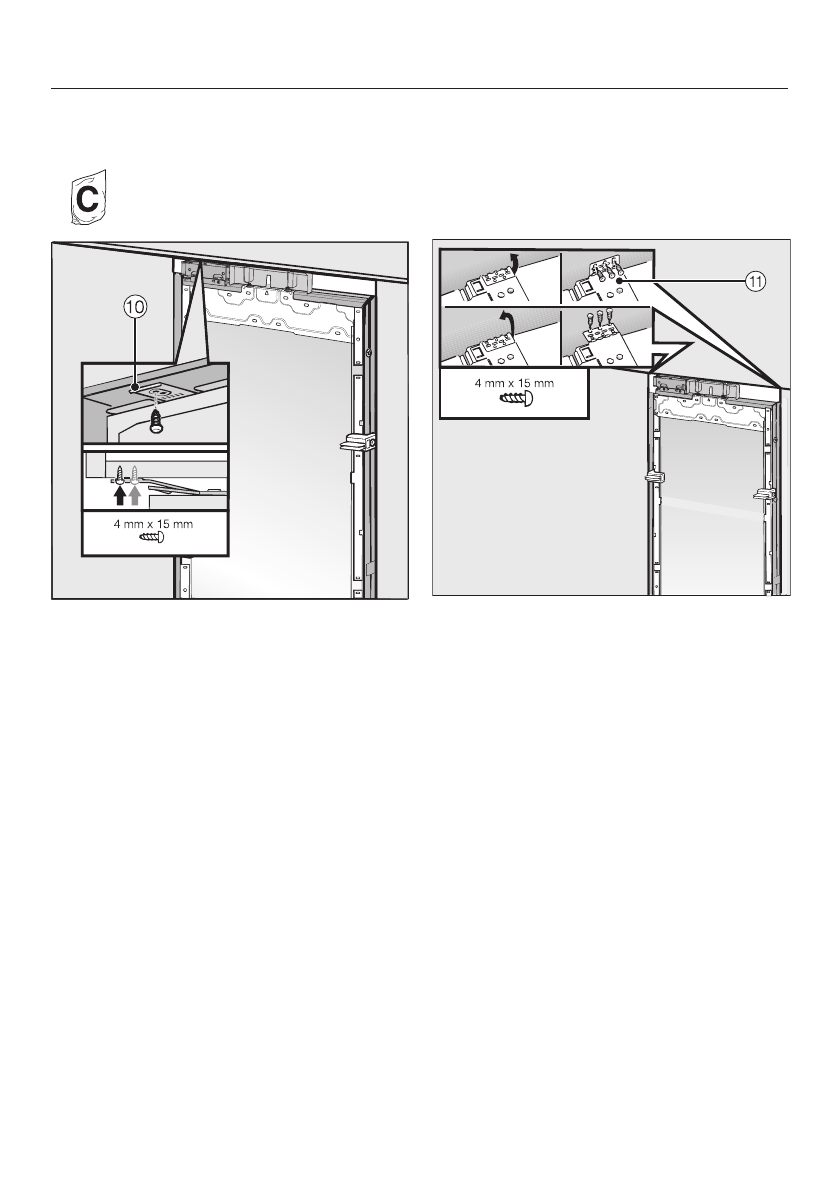 C

⑩

4 mm x 15 mm

⑪

4 mm x 15 mm