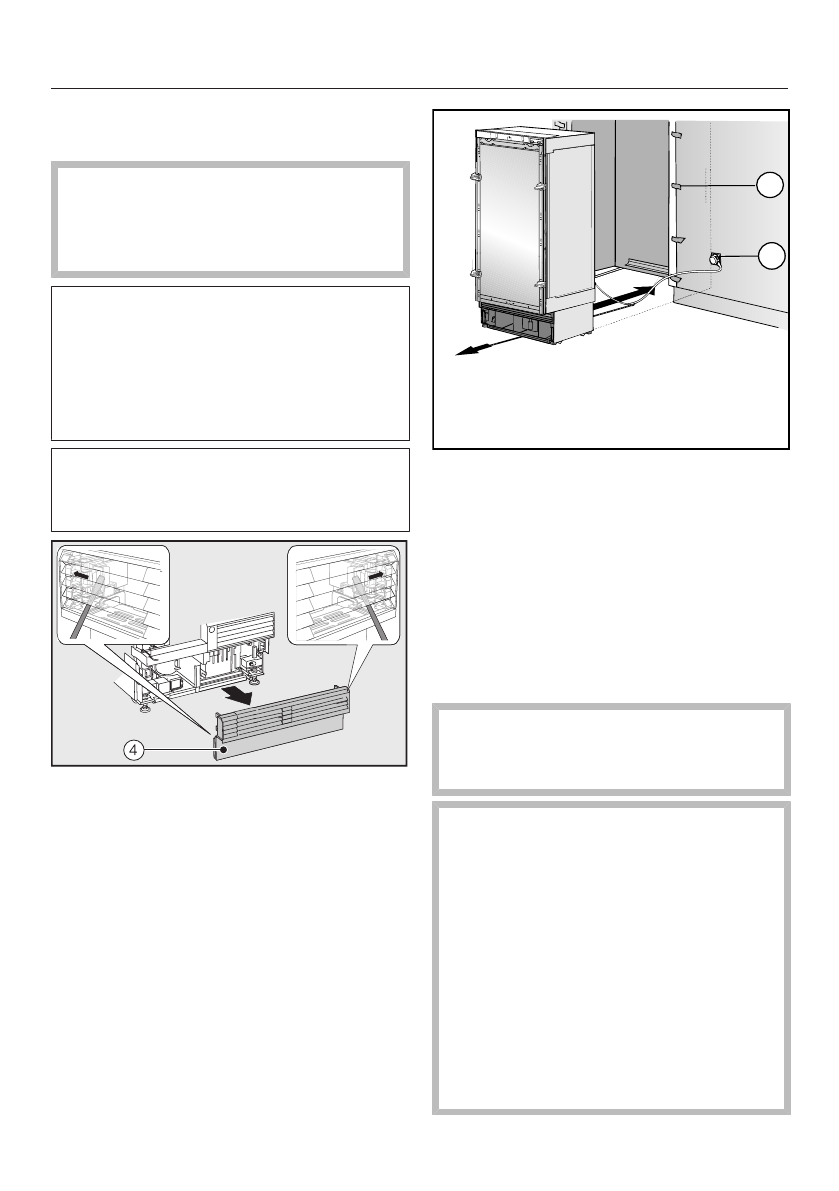 4