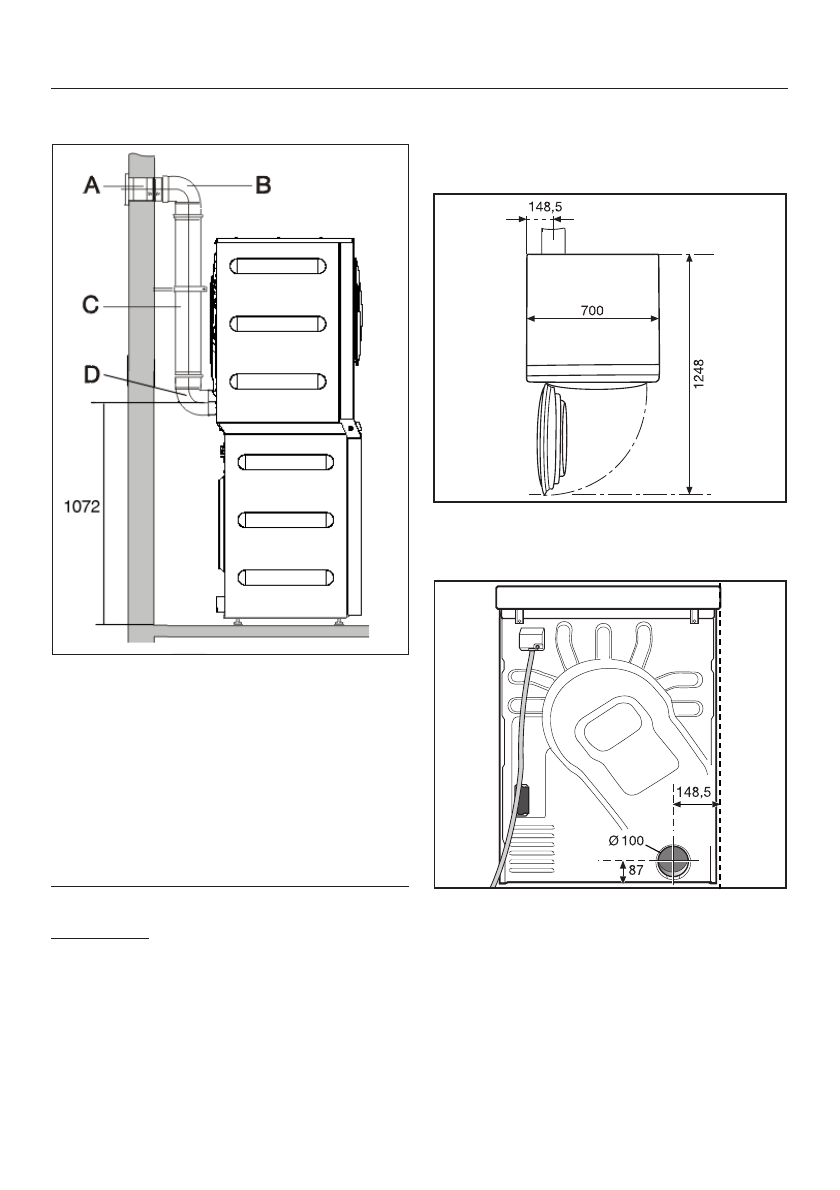 A

B

C

D

1072

148,5

700

1248

148,5

Ø 100

87