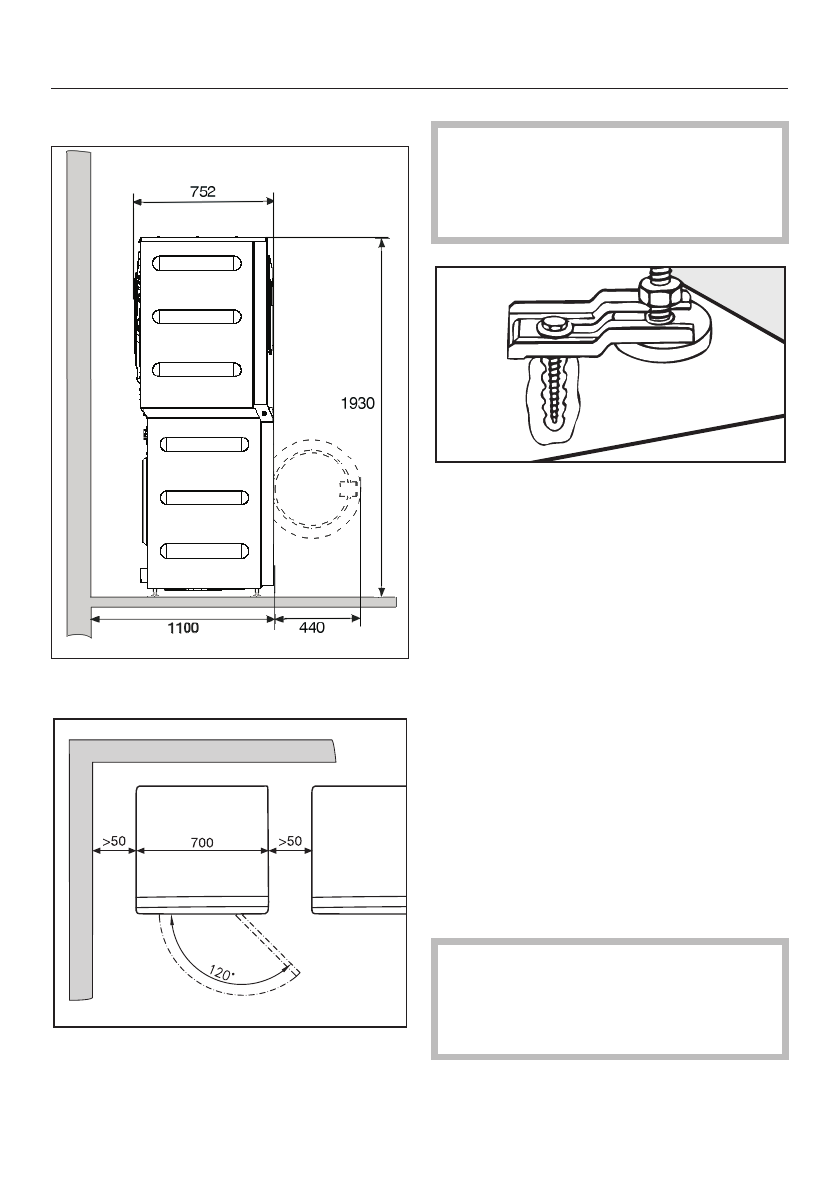 752

1930

1100

440

>50

700

>50

120°