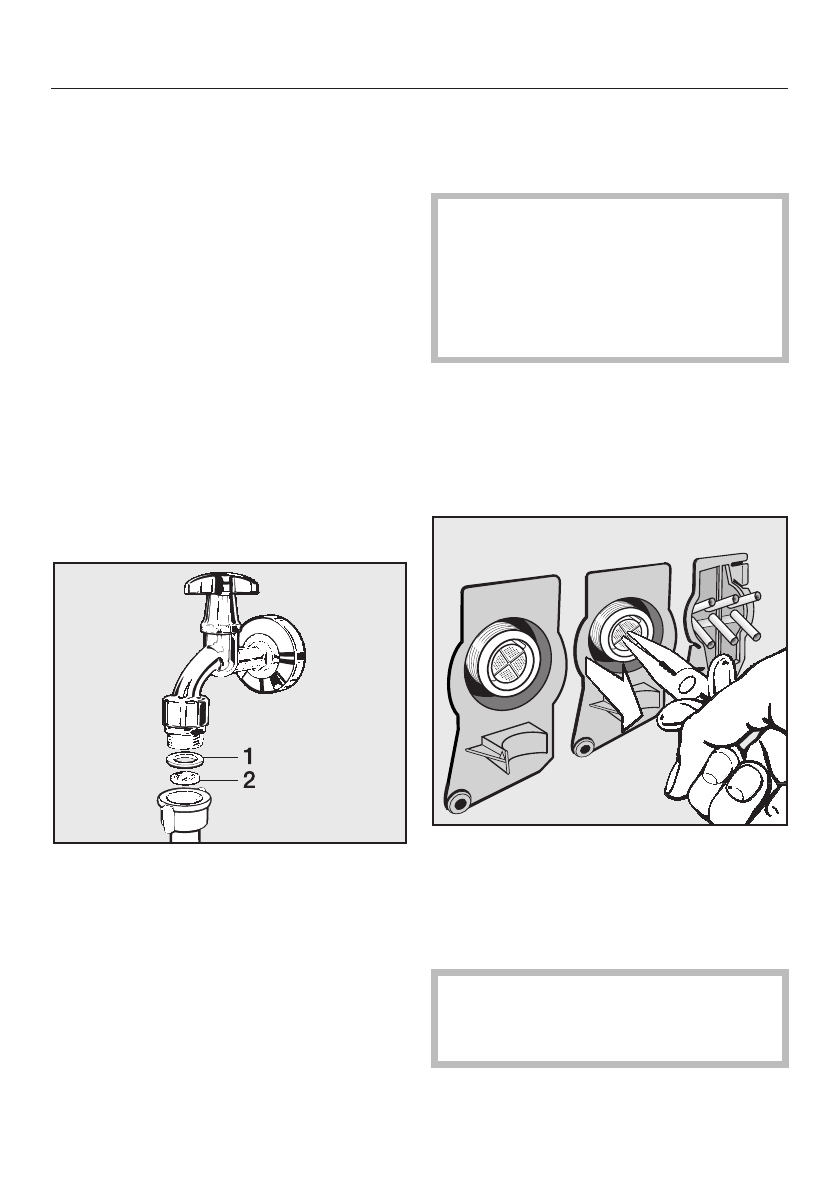 1
2