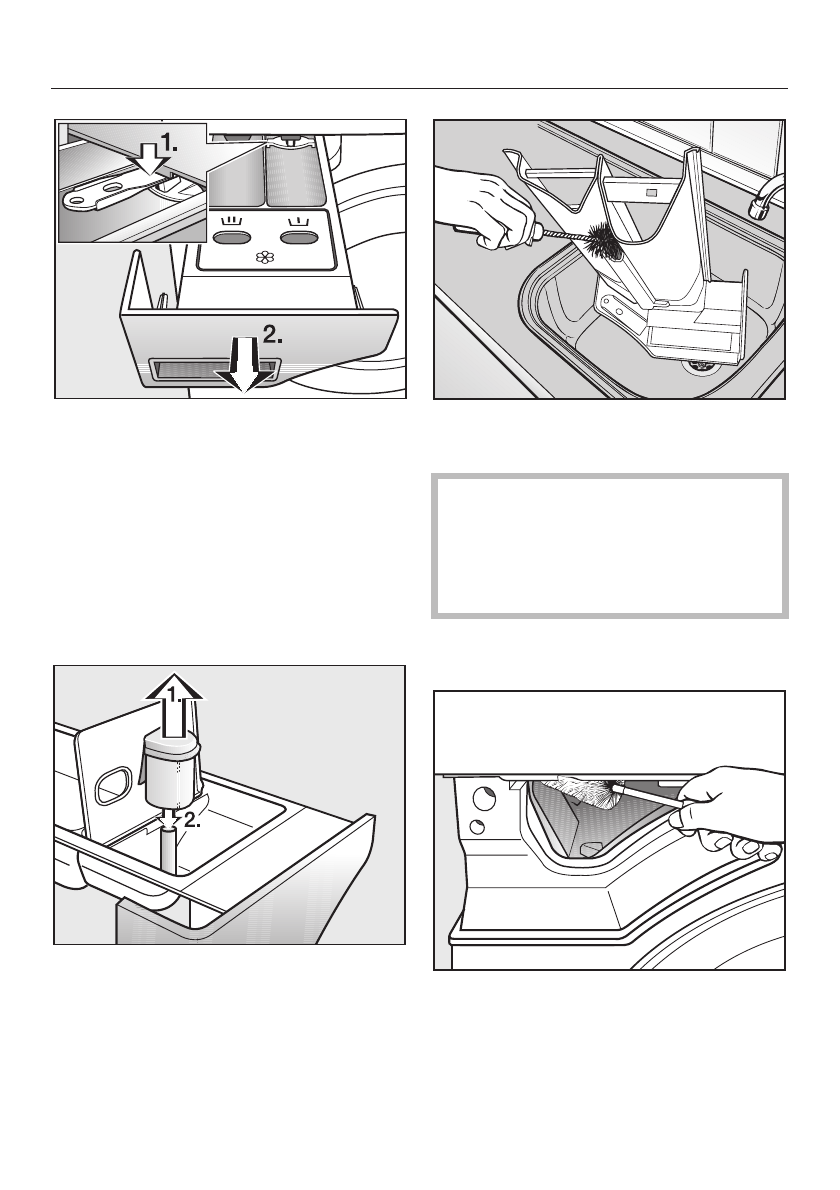 1.

2.

1.

2.