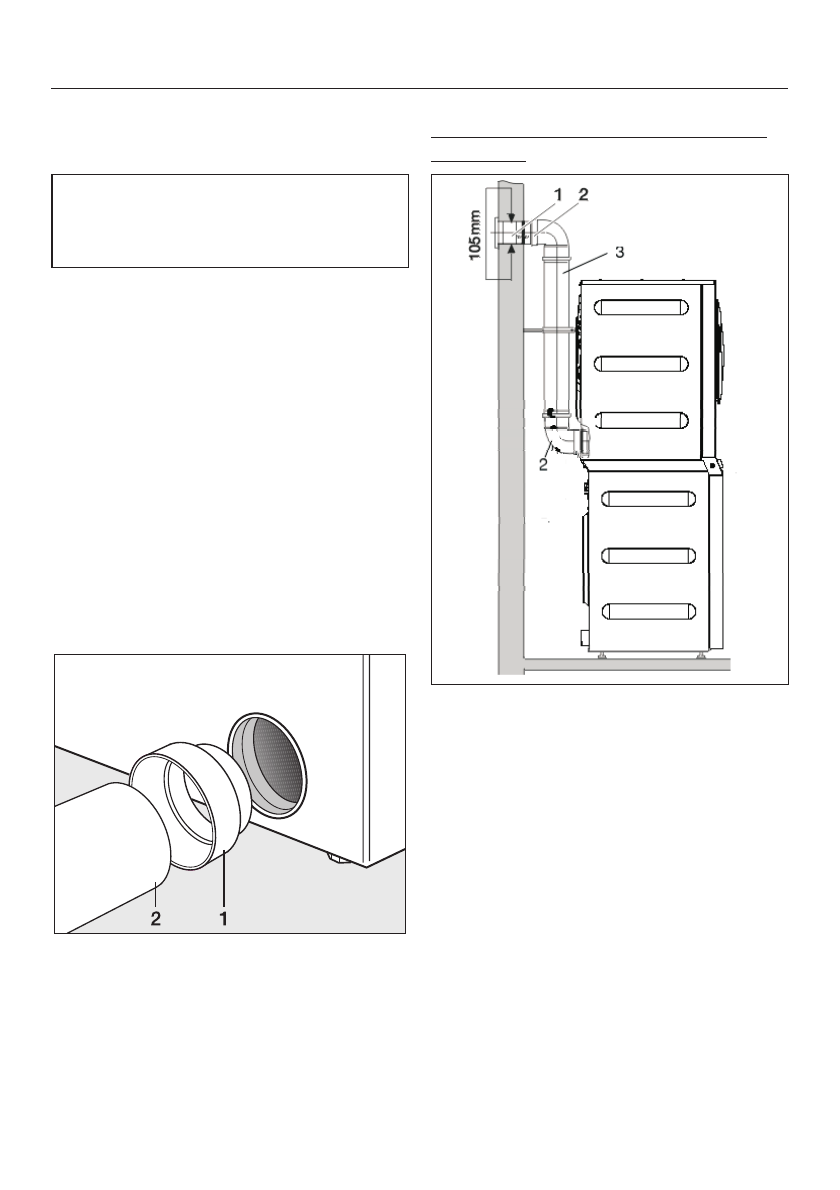 1 2

105 mm

3

2

2 1