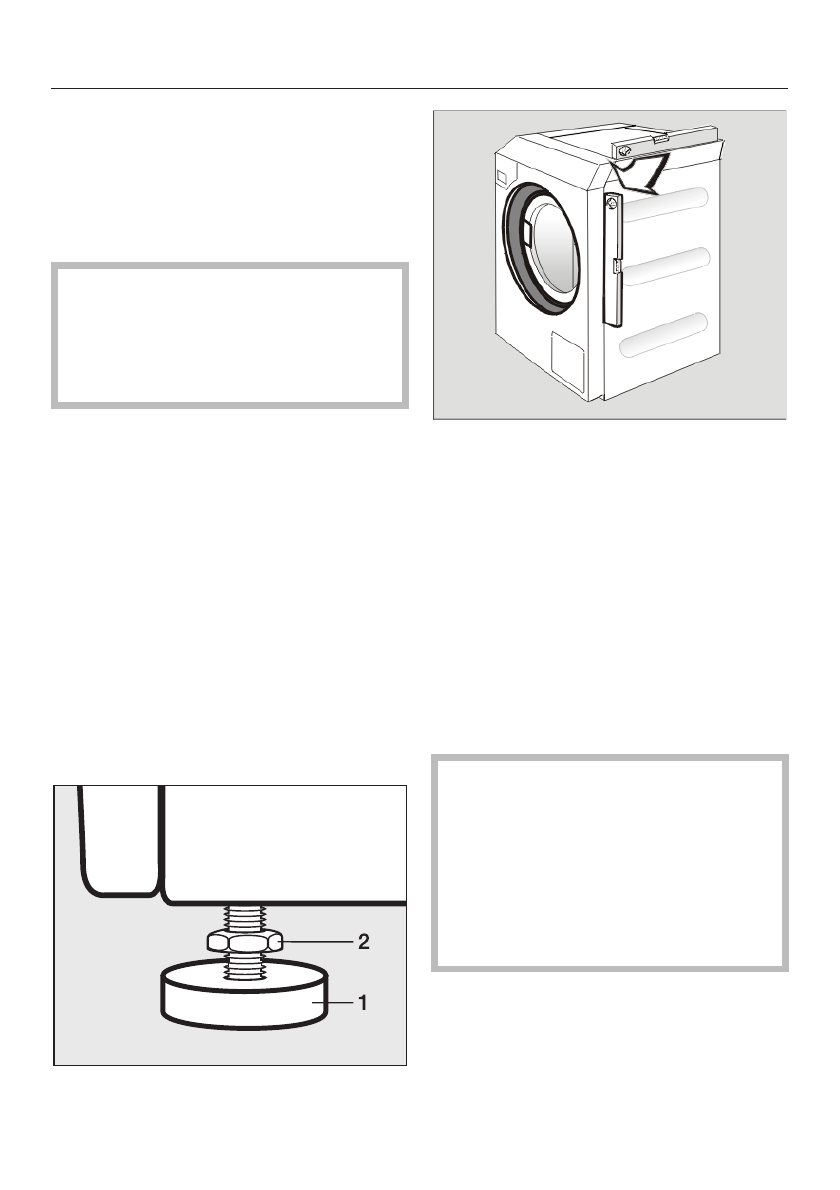 2

1