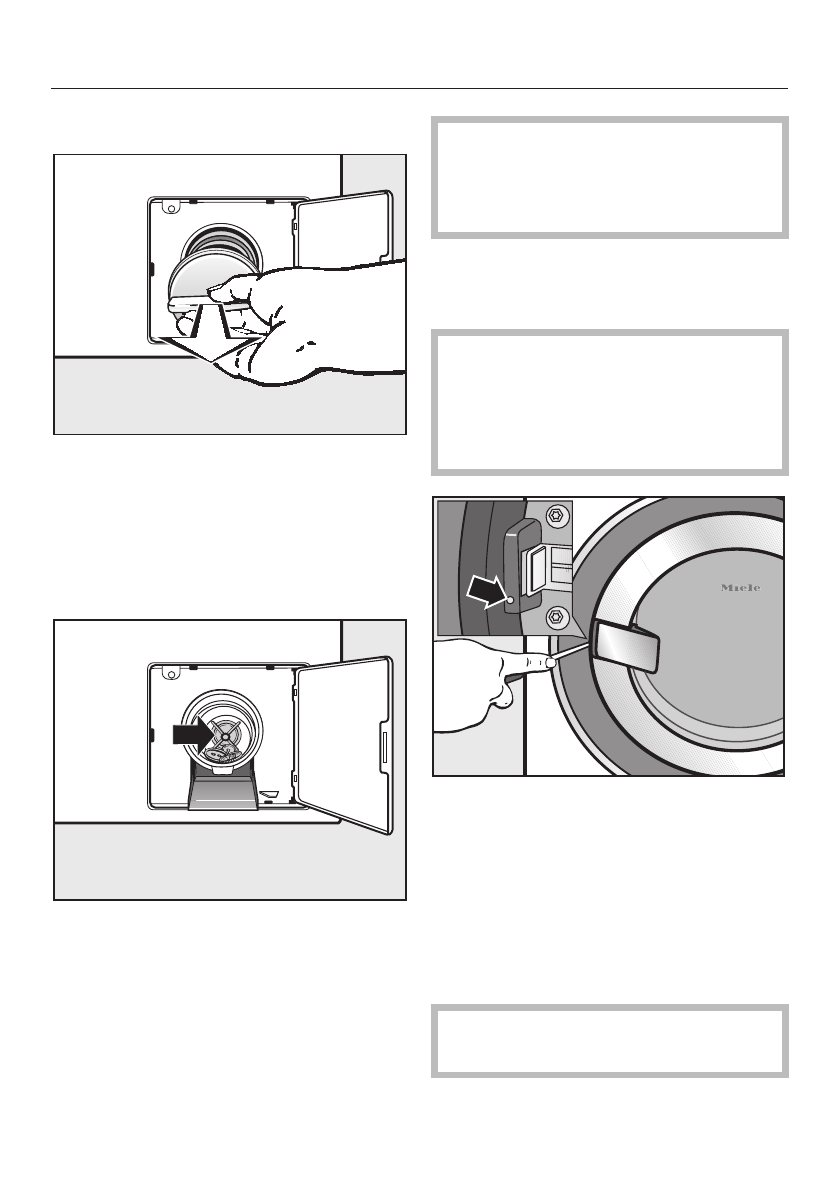 Miele