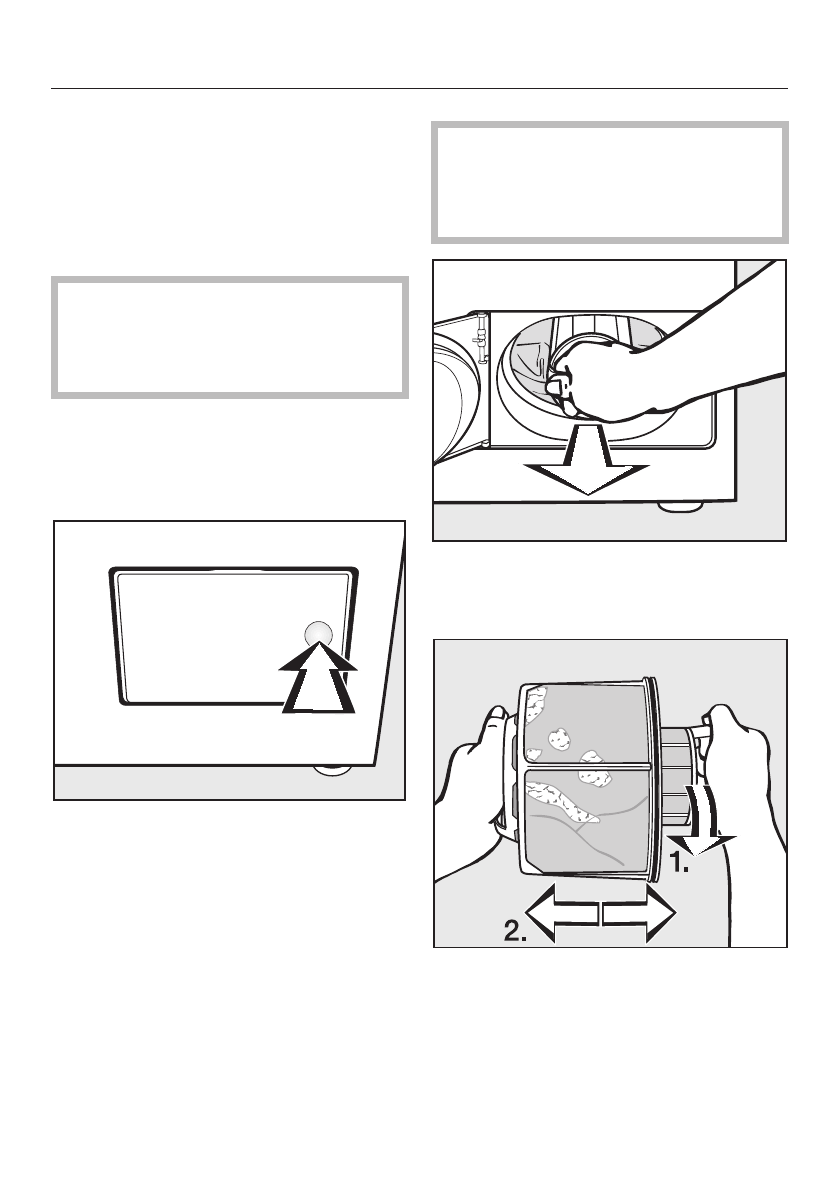 1.

2.