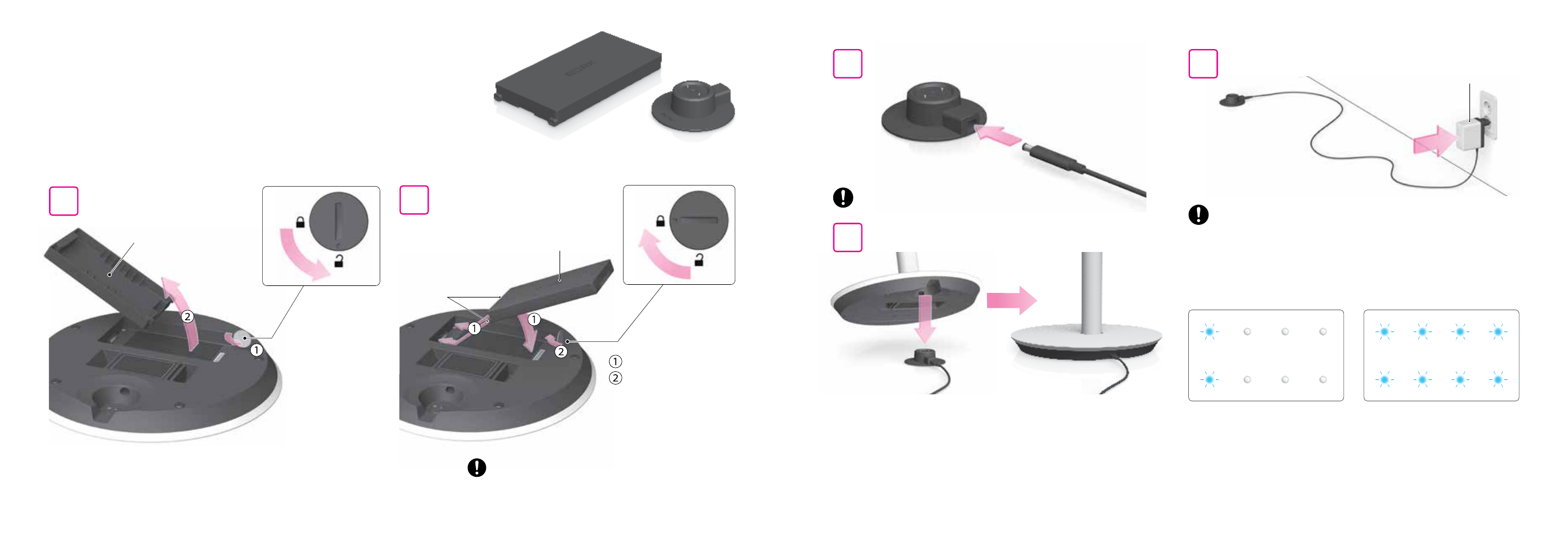 ②
①
①
①
②
①
②