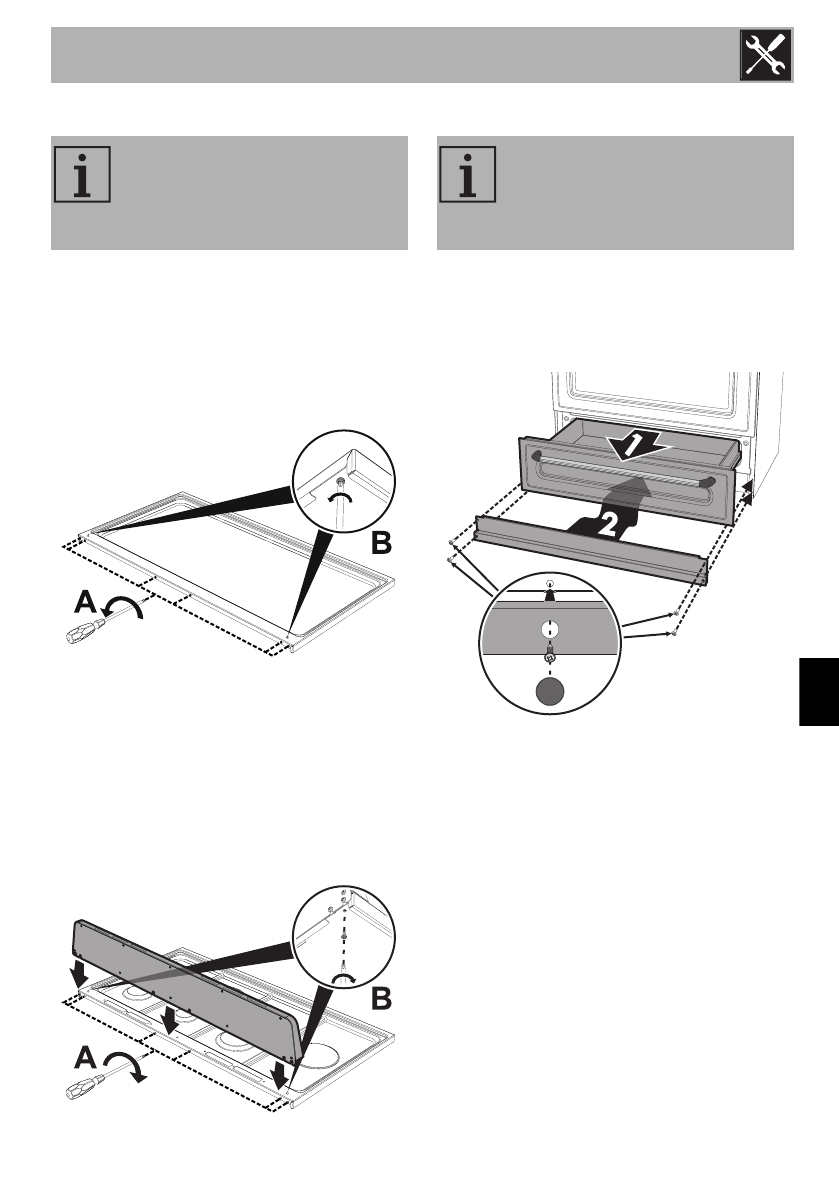 B

A

1

2

B

A