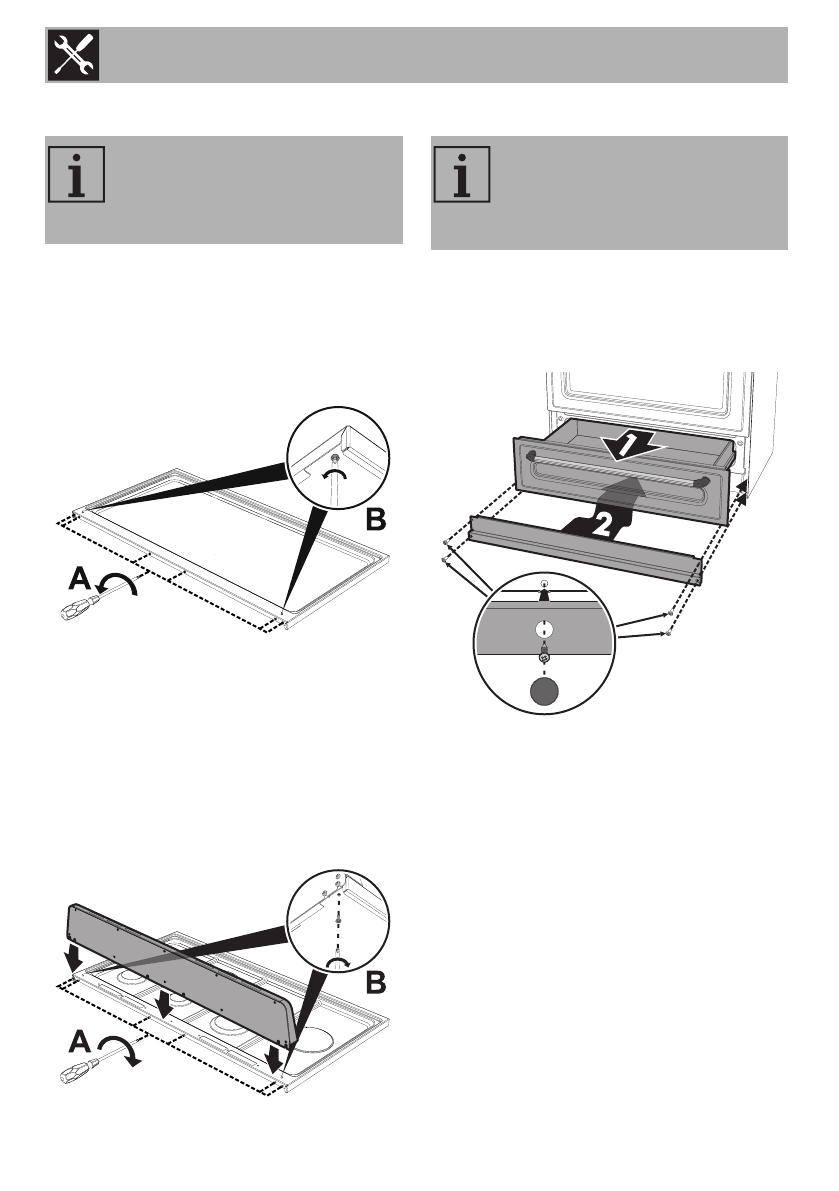 B

A

1

2

B

A