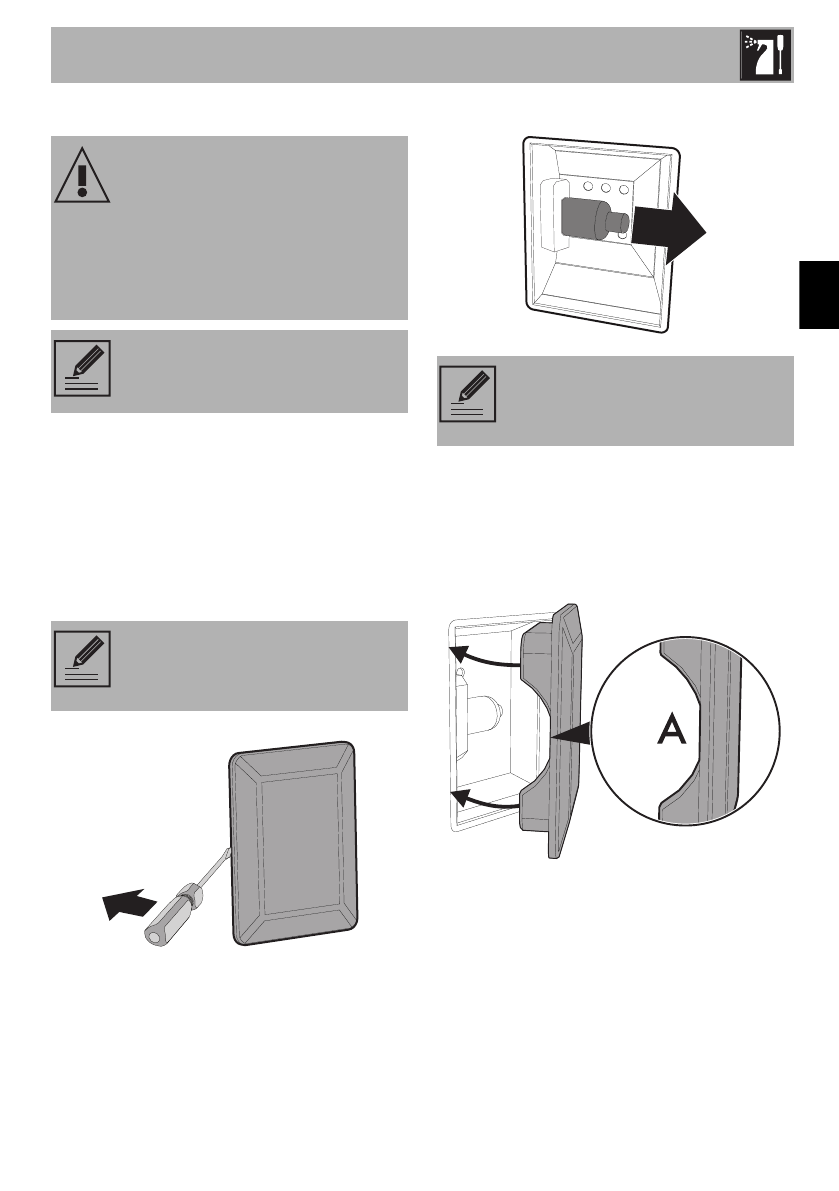 A