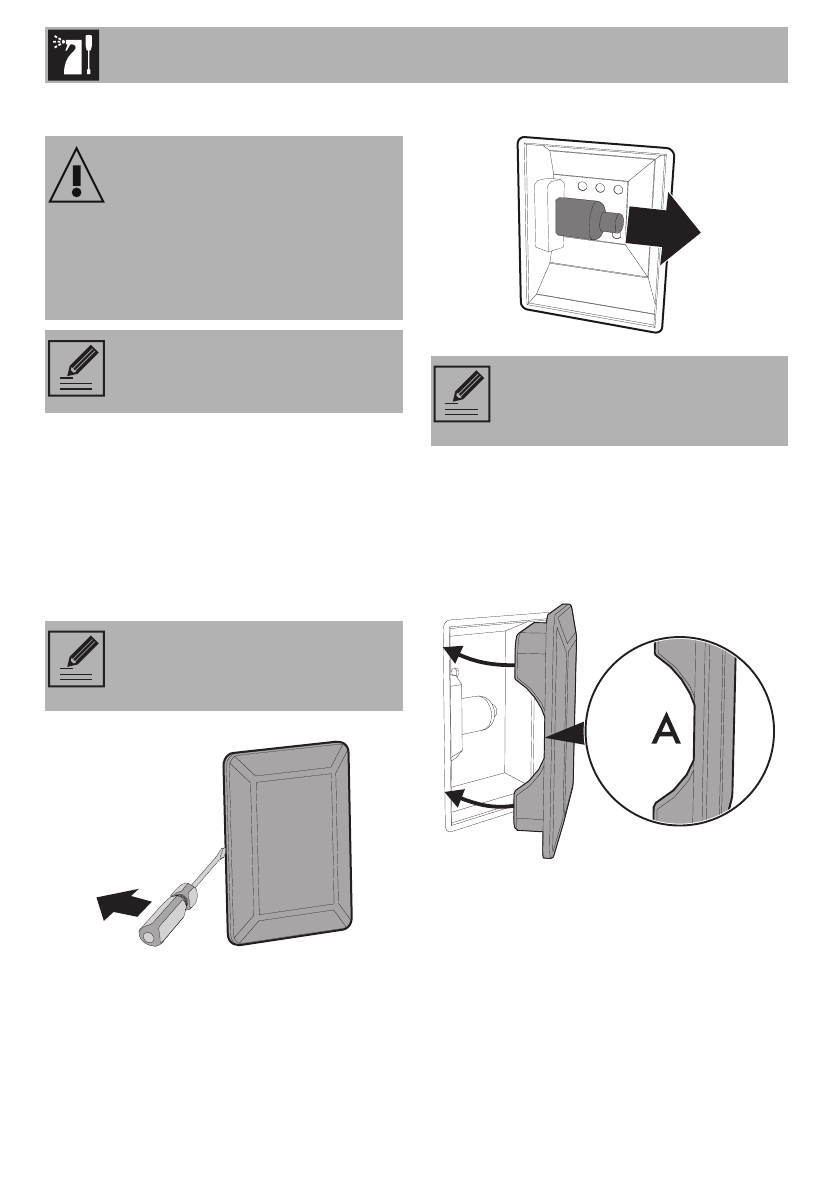 A