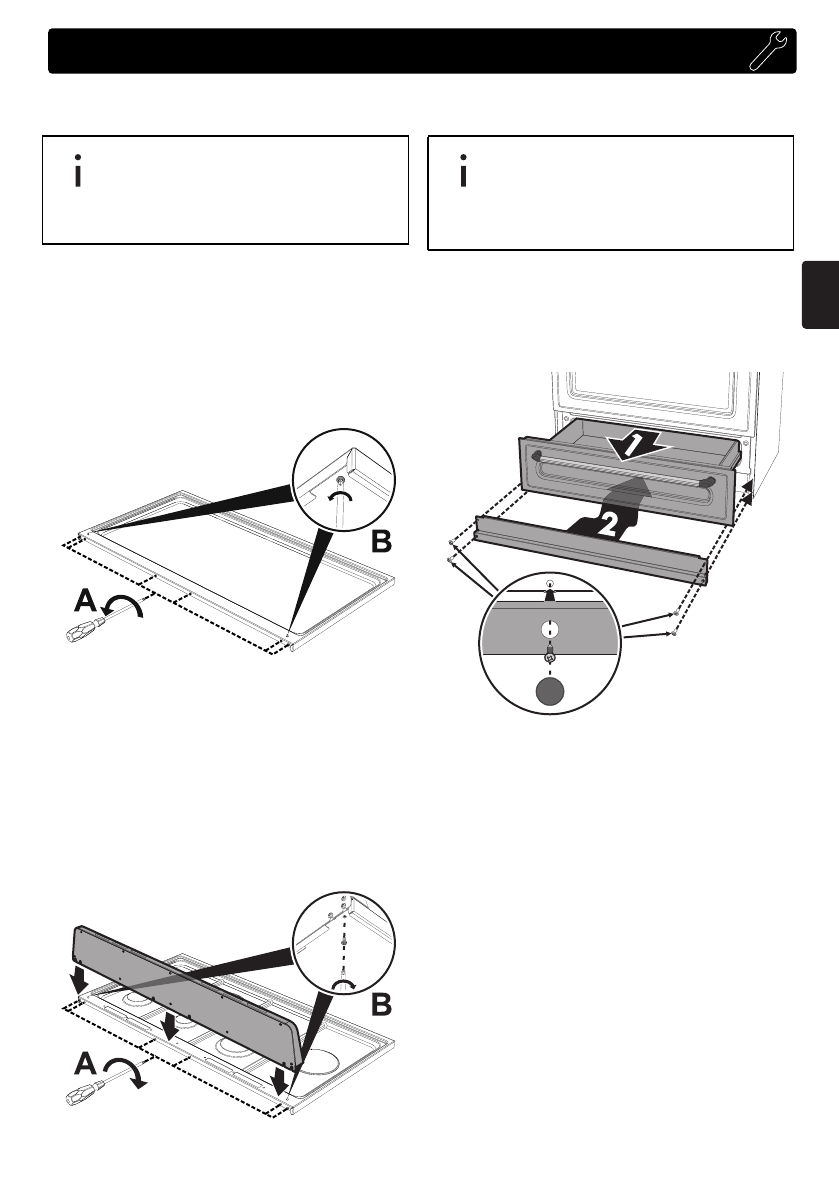 i

i

B

A

1

2

B

A