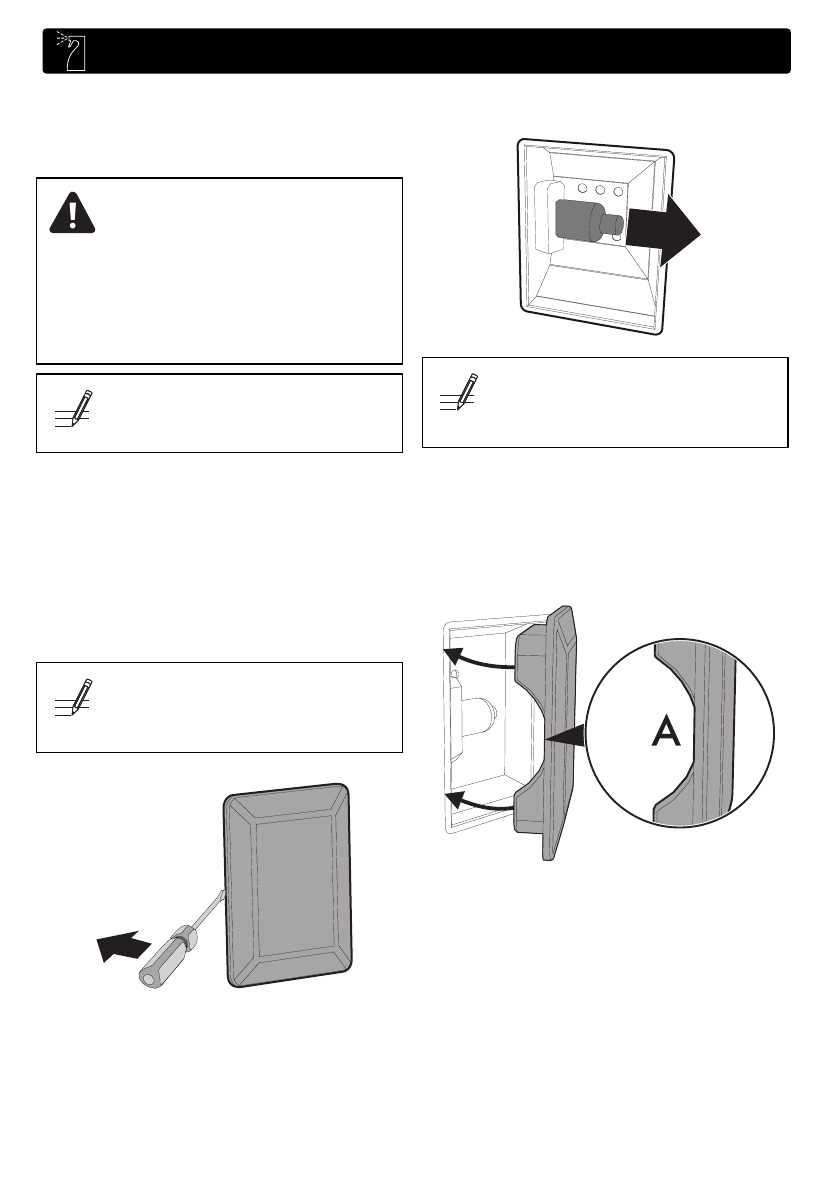 A