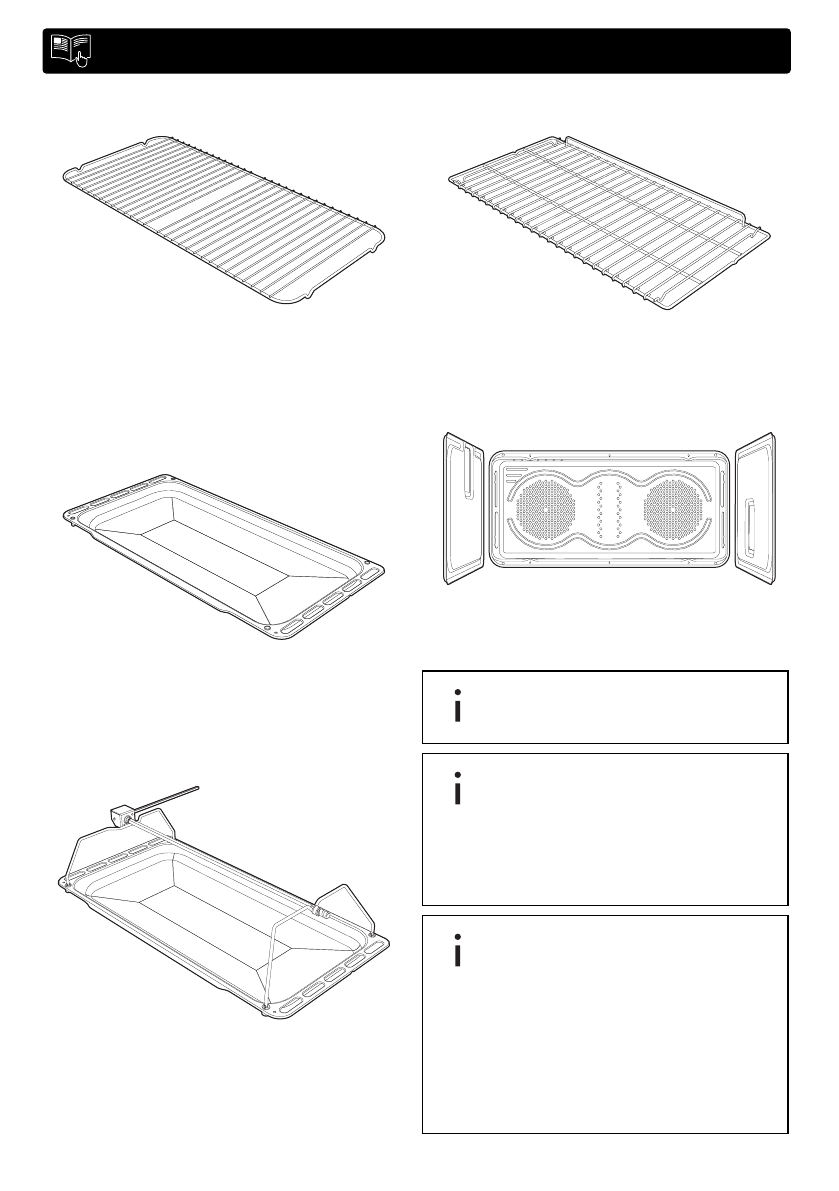 i

i

i