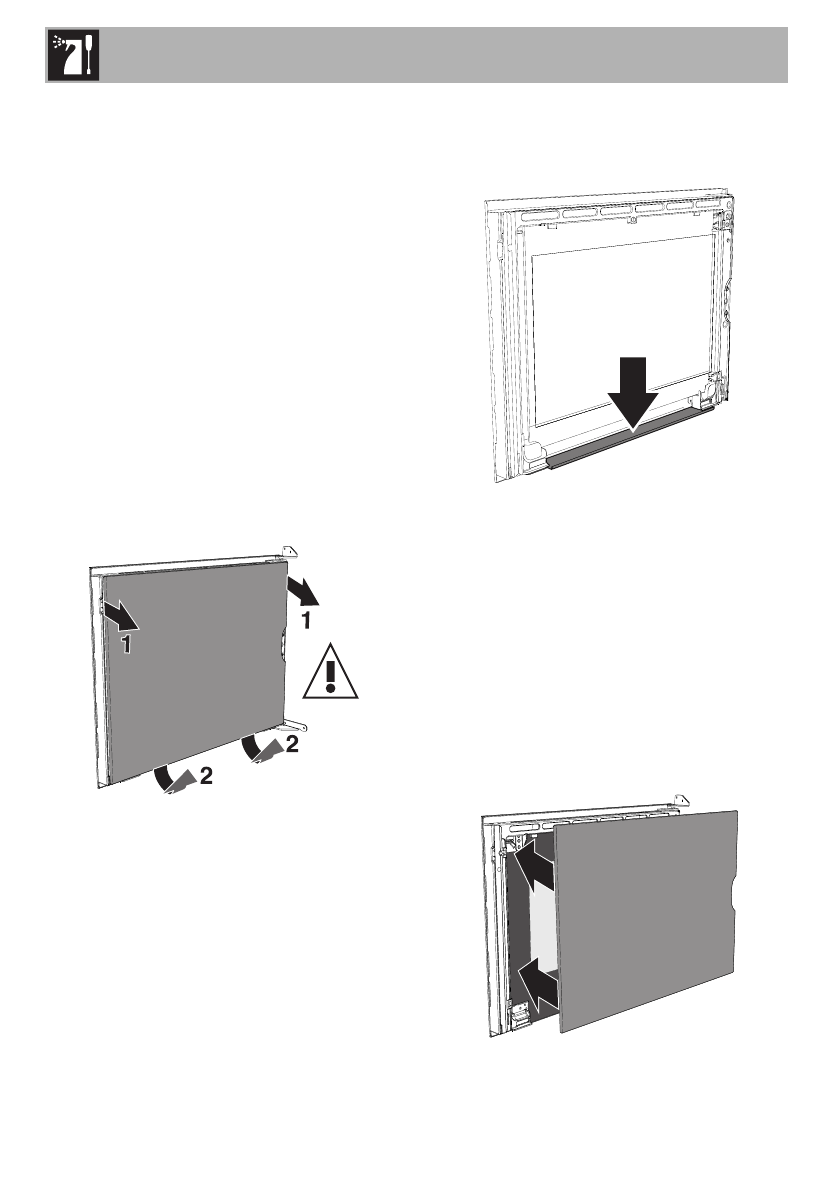 1

1

2

2