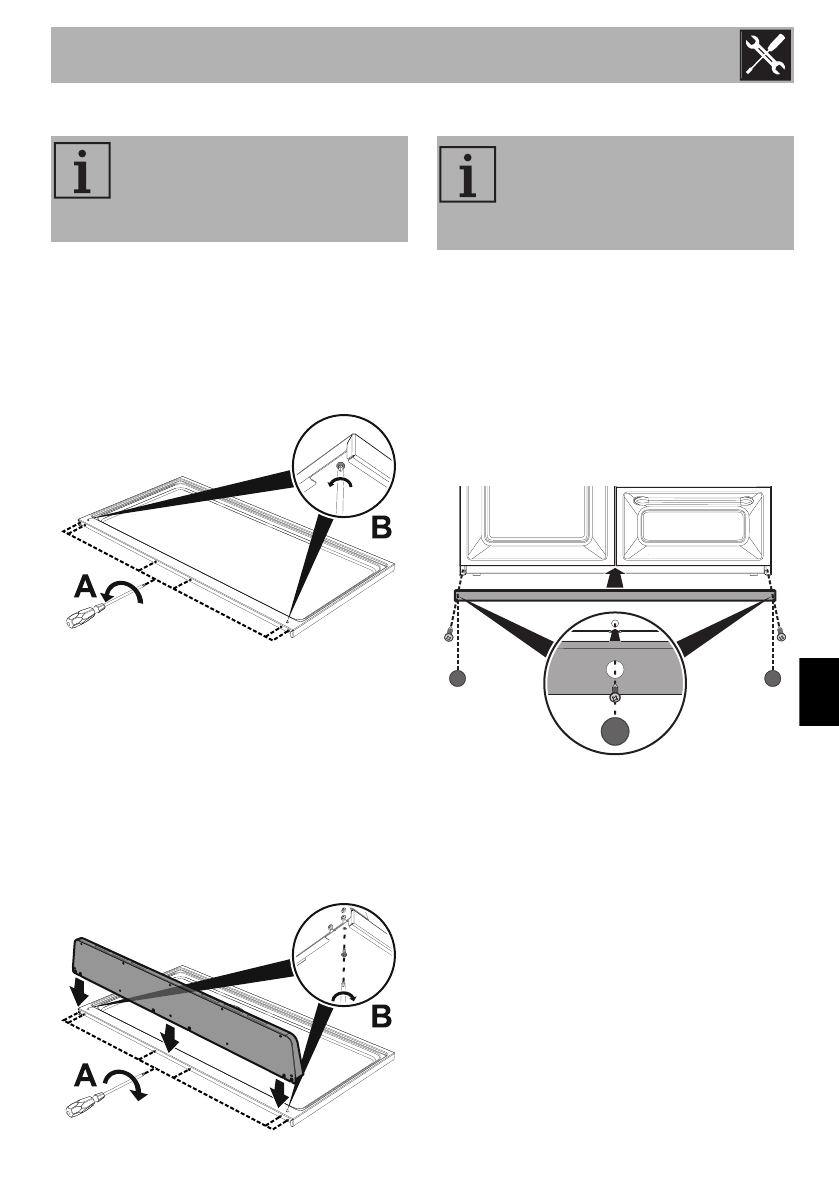 B

A

B

A