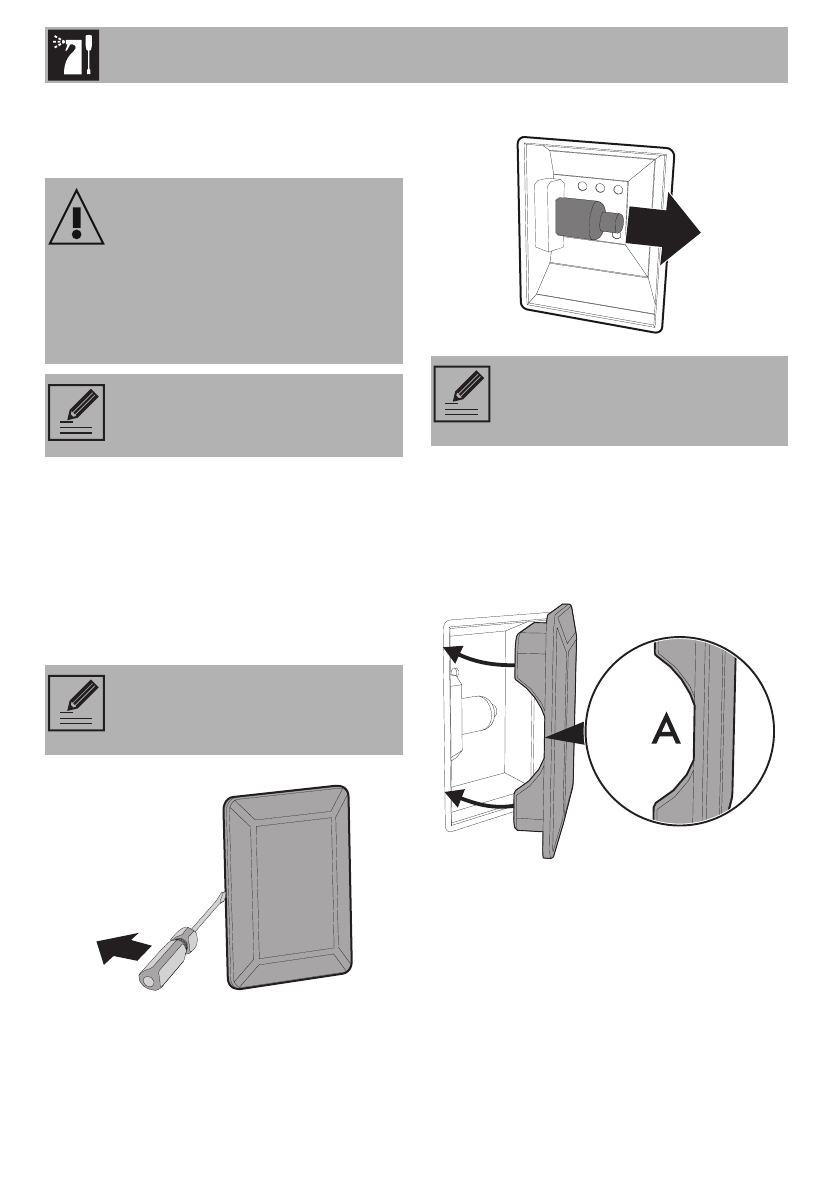 A