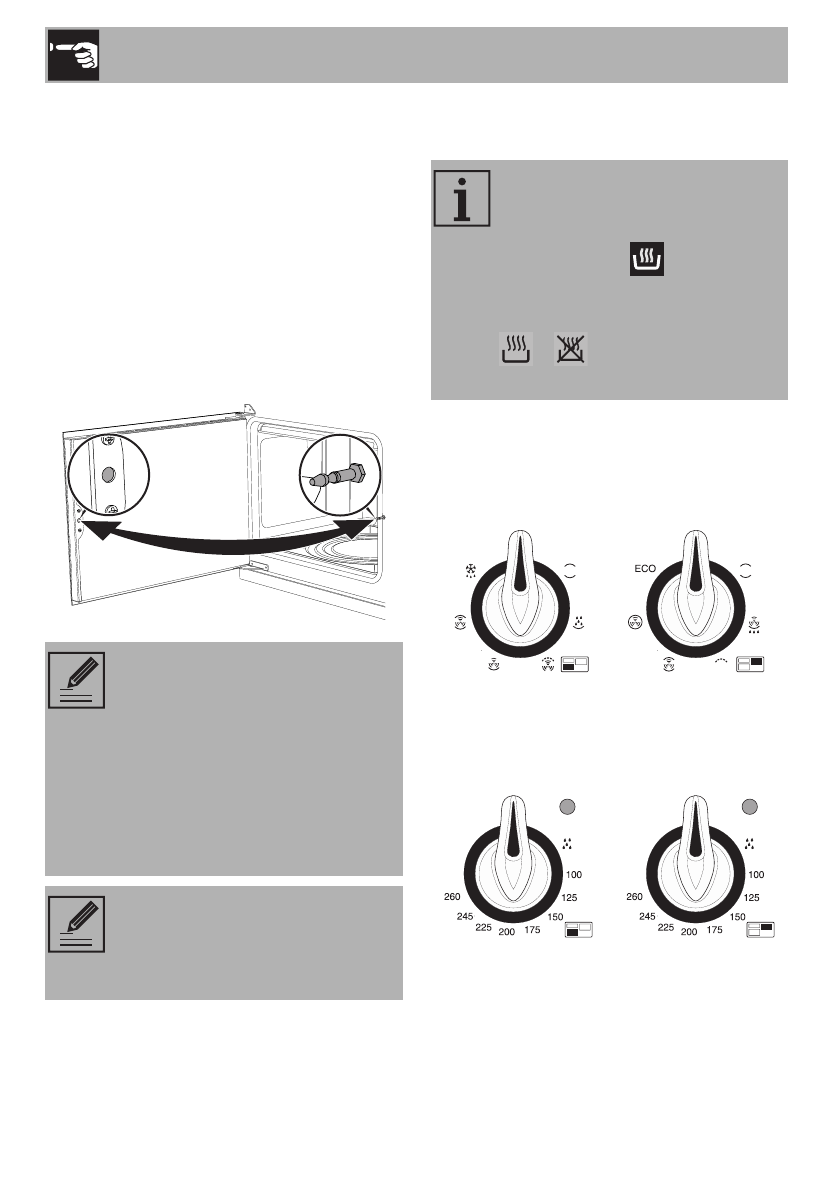 ECO

260
245
225
200
175
150
125
100

260
245
225
200
175
150
125
100