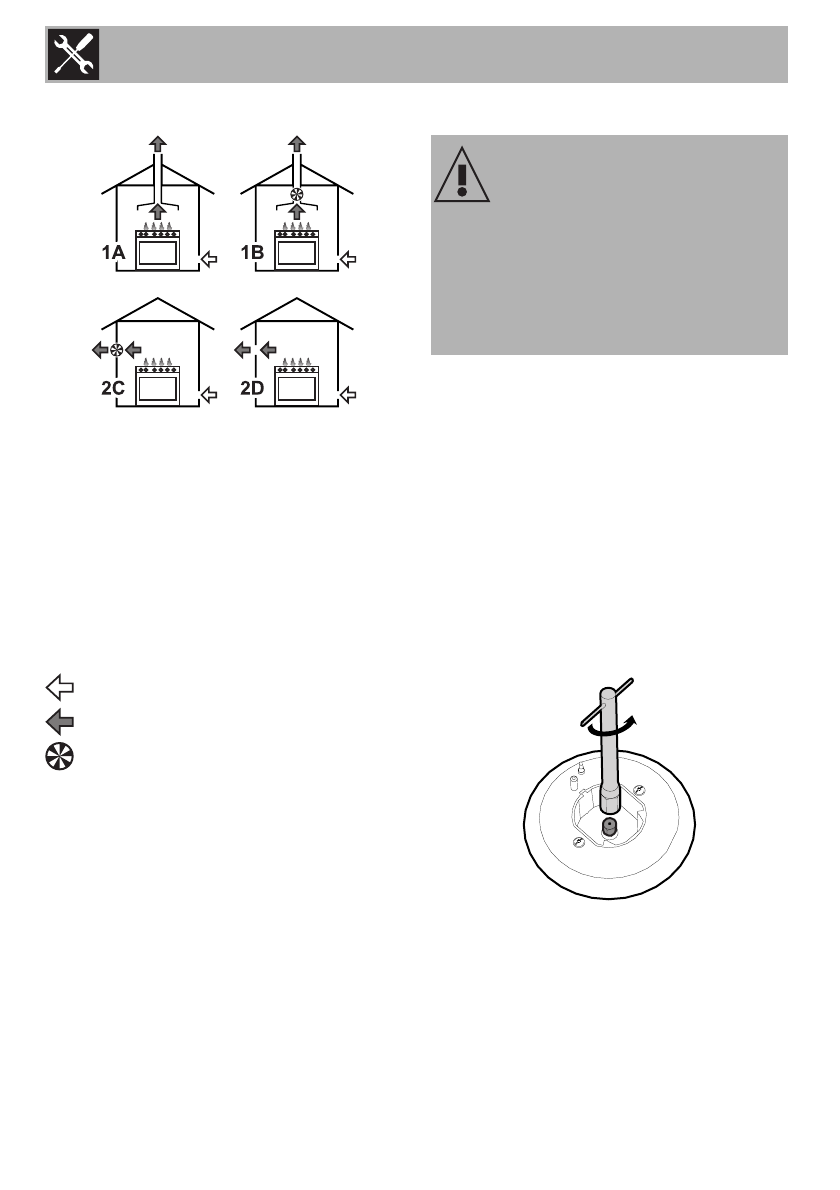 1A

1B

2C

2D