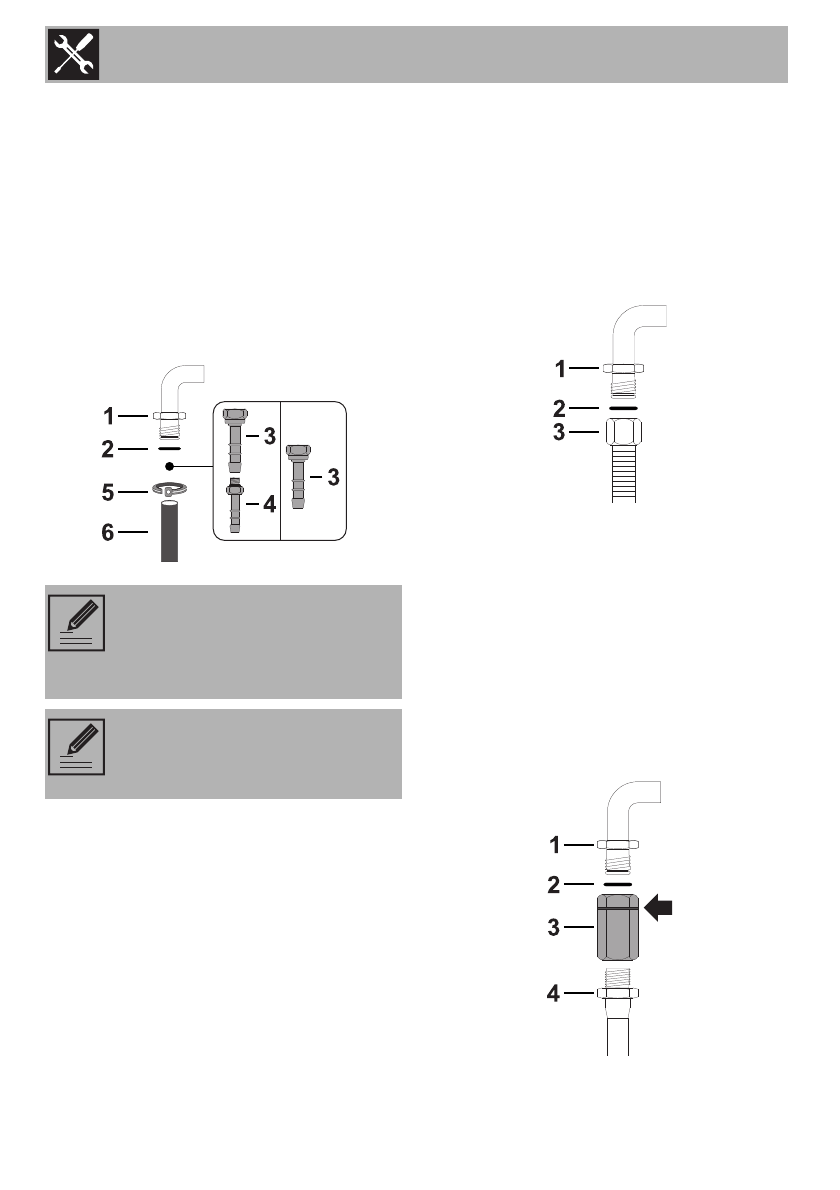 1
2
5
6
3
4
3

1
2
3

1
2
3
4