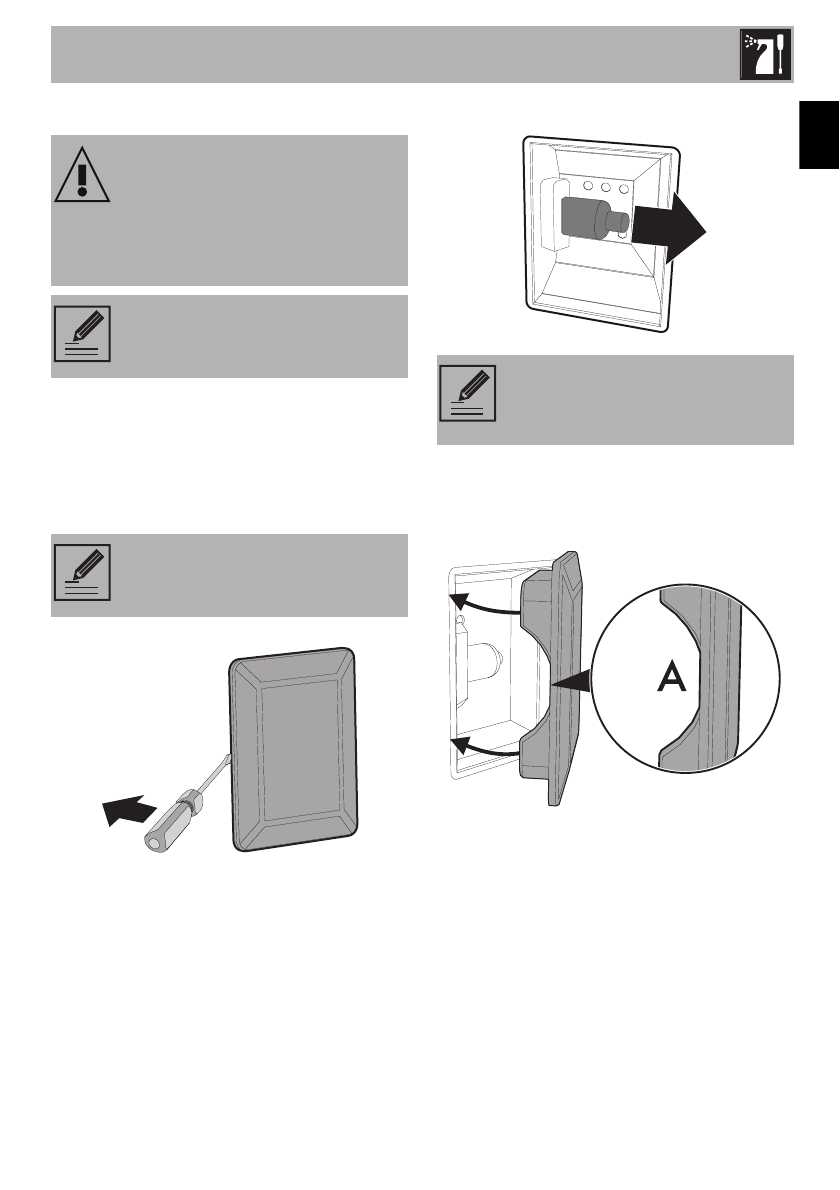 A