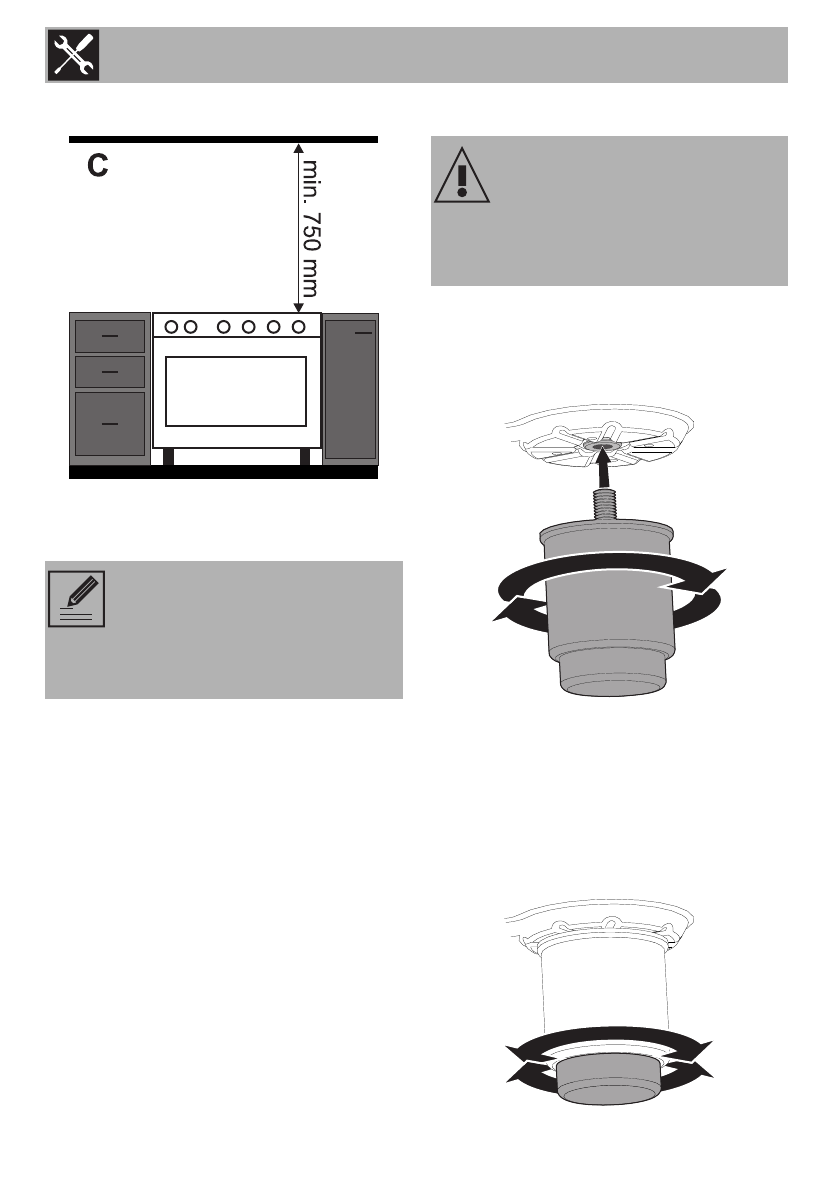 C

min. 750 mm