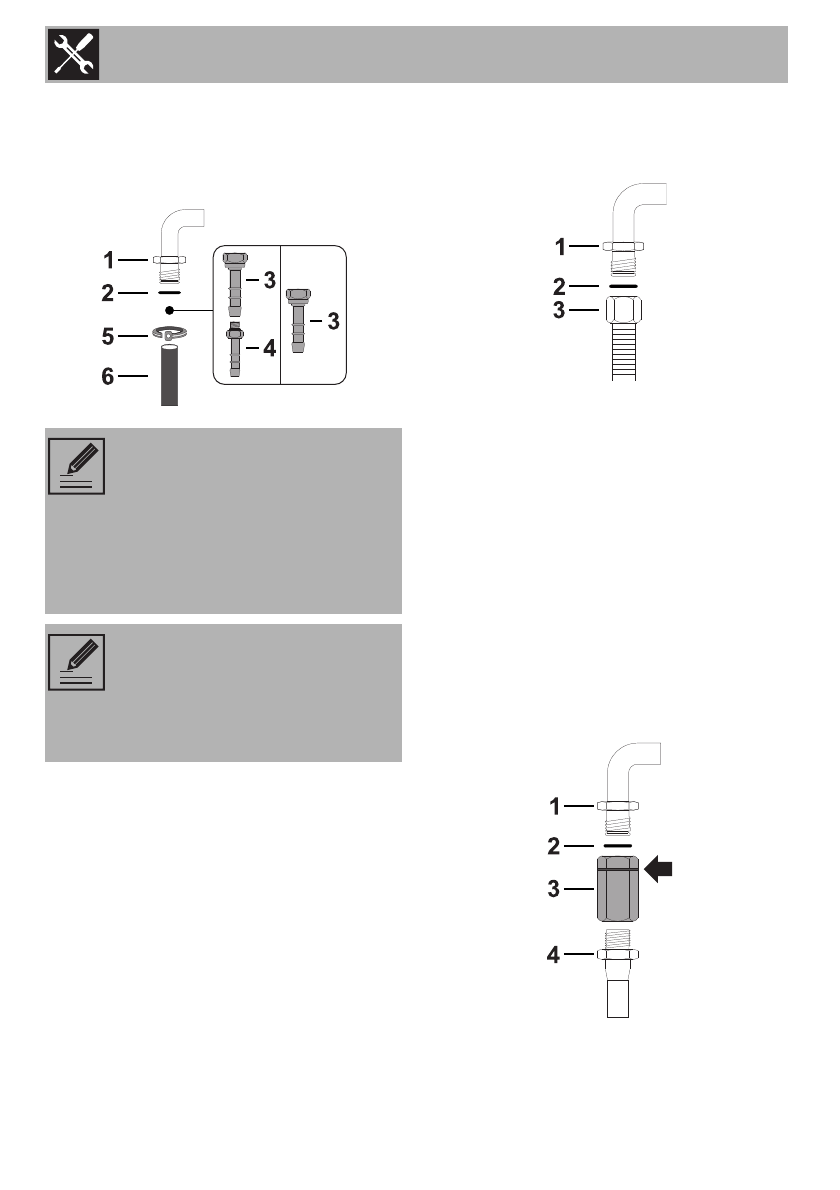 1
2
5
6
3
4
3

1
2
3

1
2
3
4