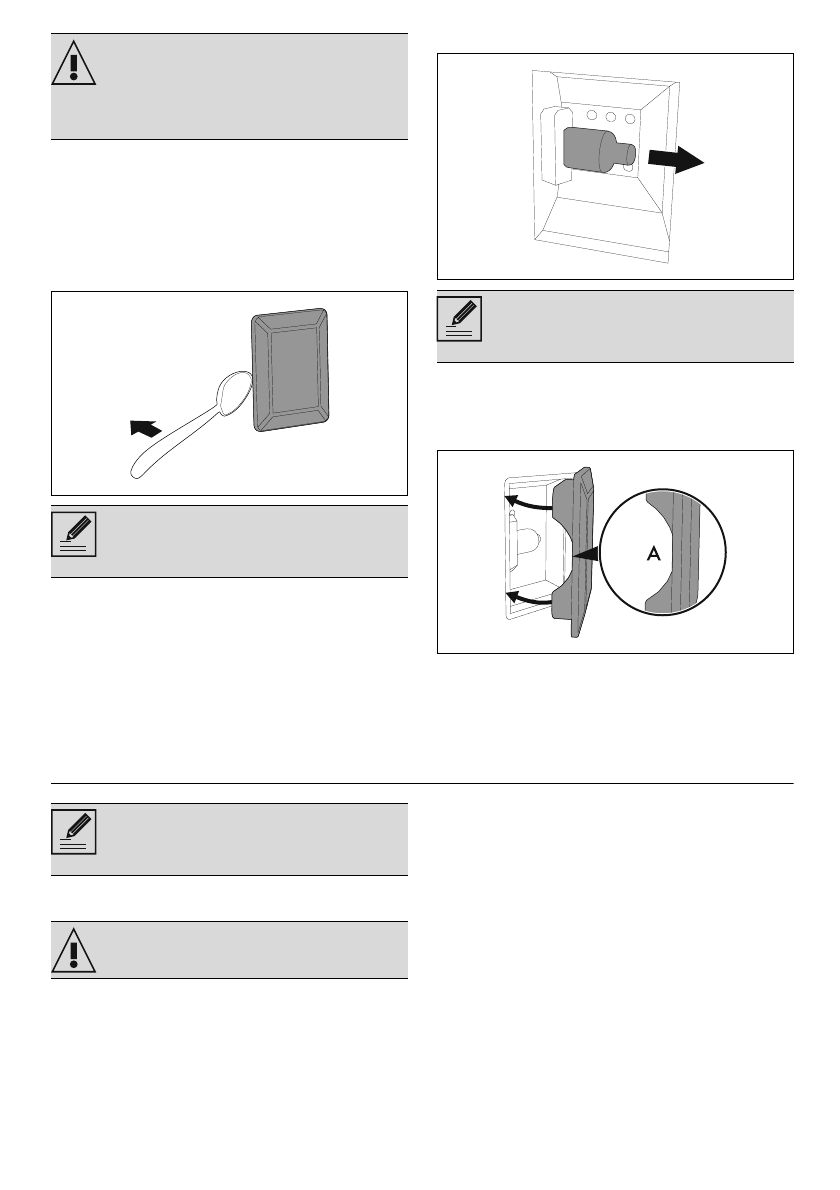 A