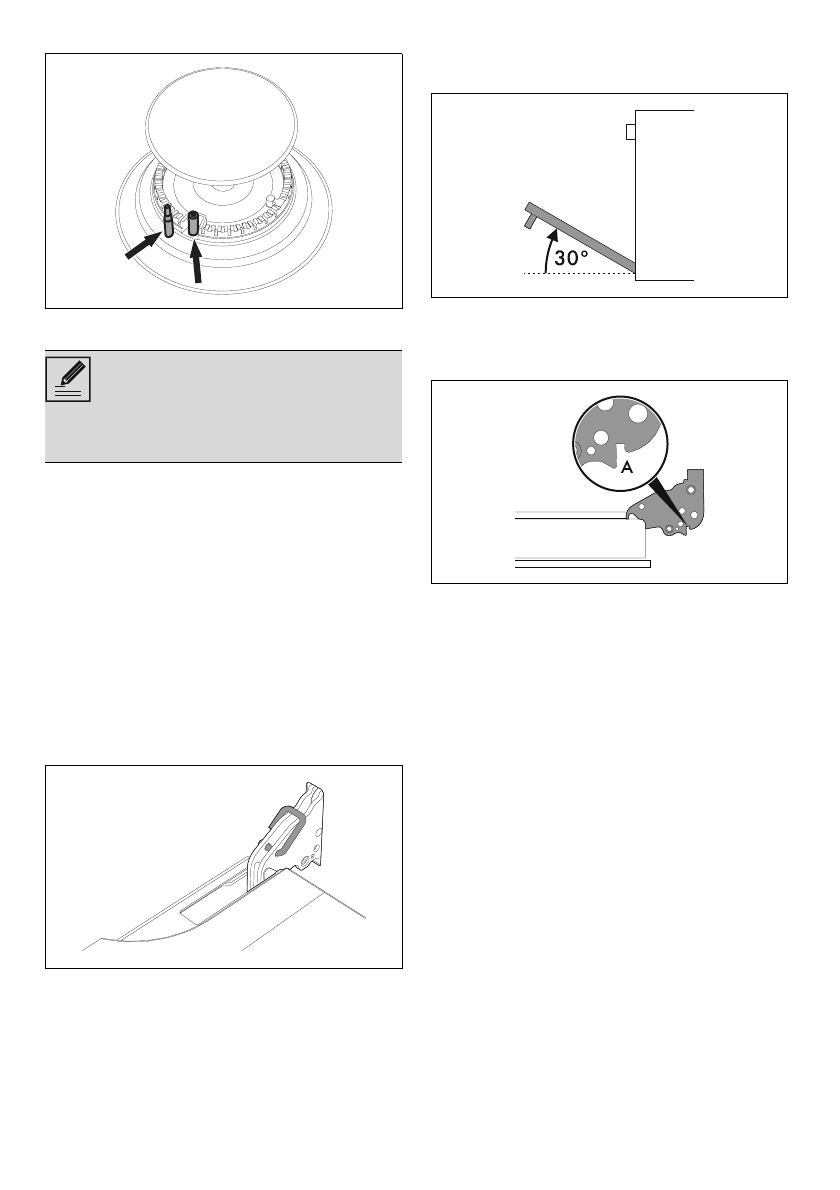 30°

A