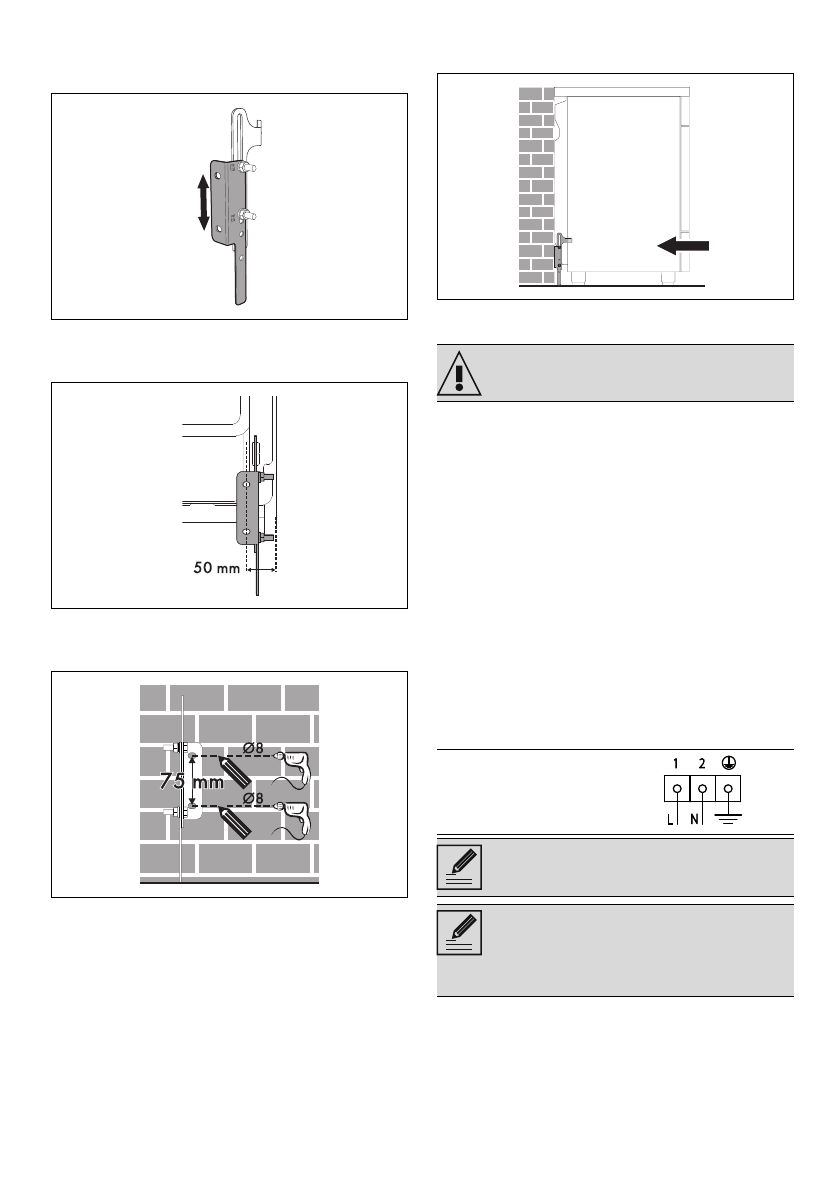 50 mm

Ø8

75 mm

Ø8

1 2

L N