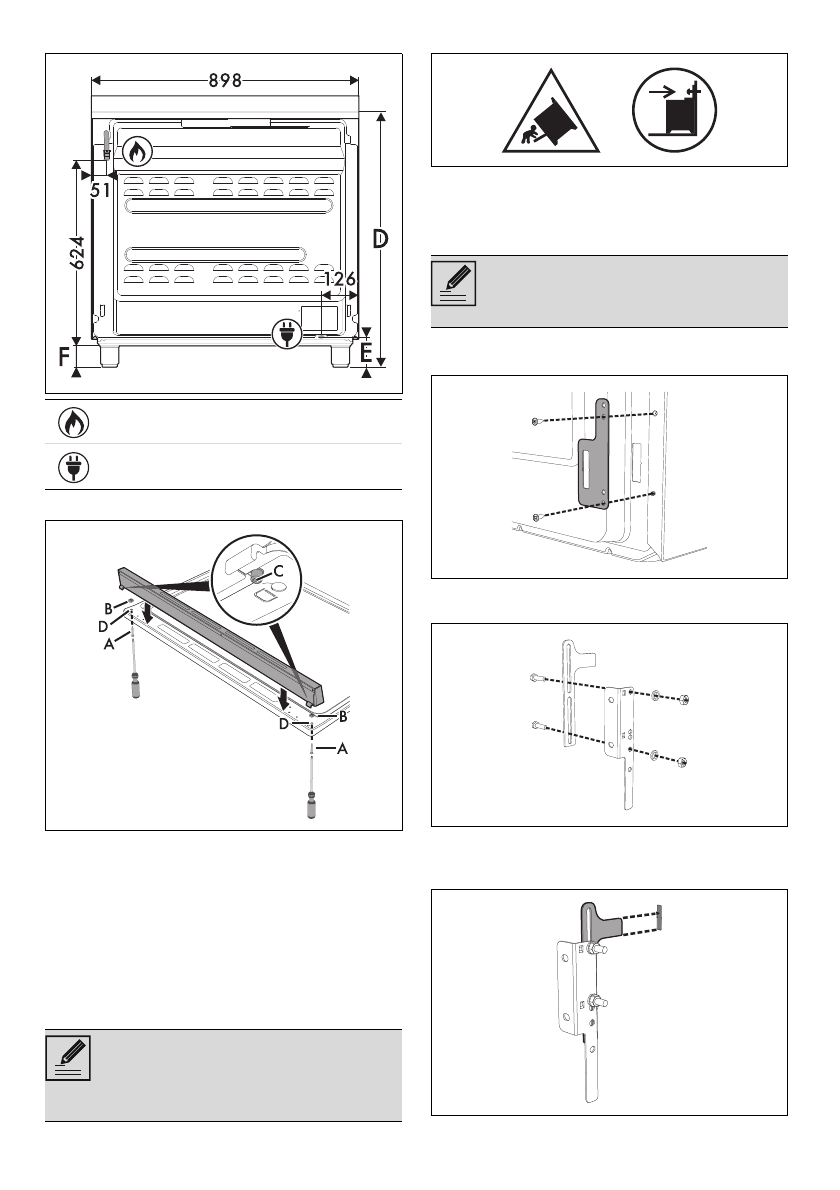 898

51

624

D

126

F

E

C

B

D

A

D

B

A