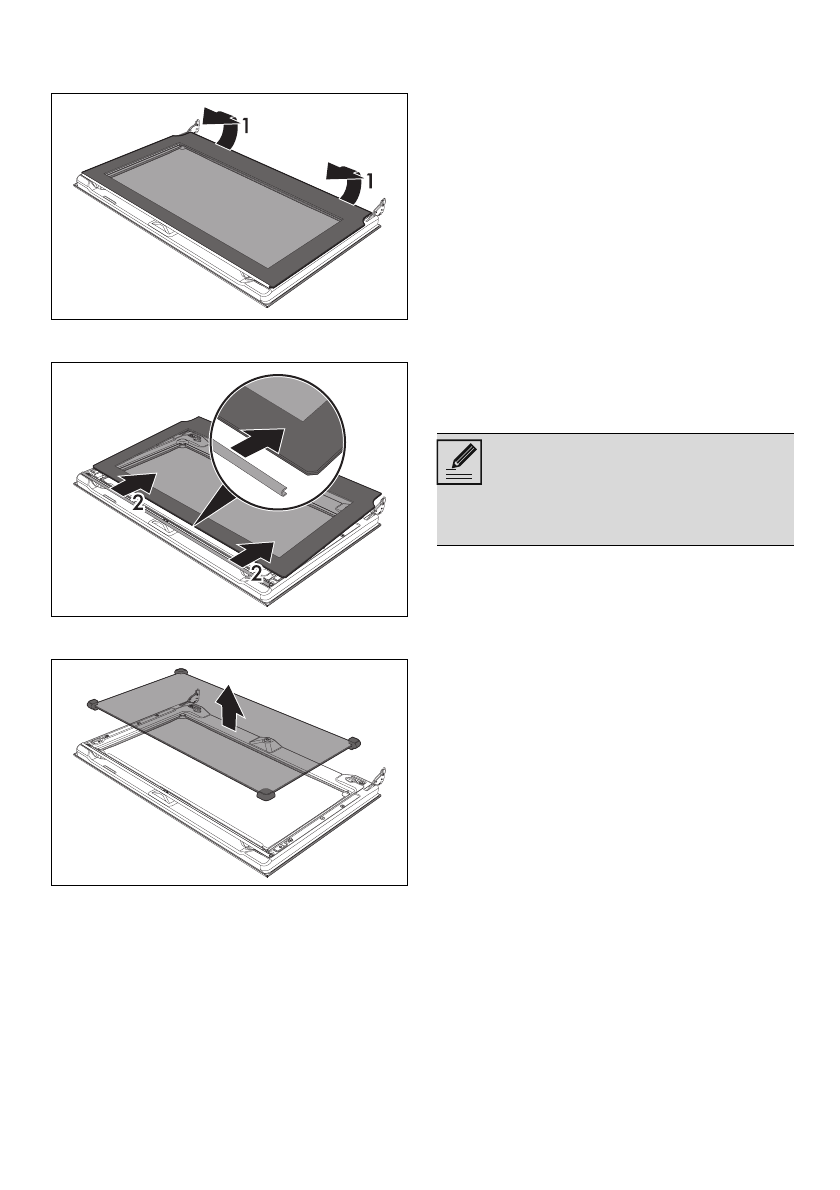 1
1

2
2