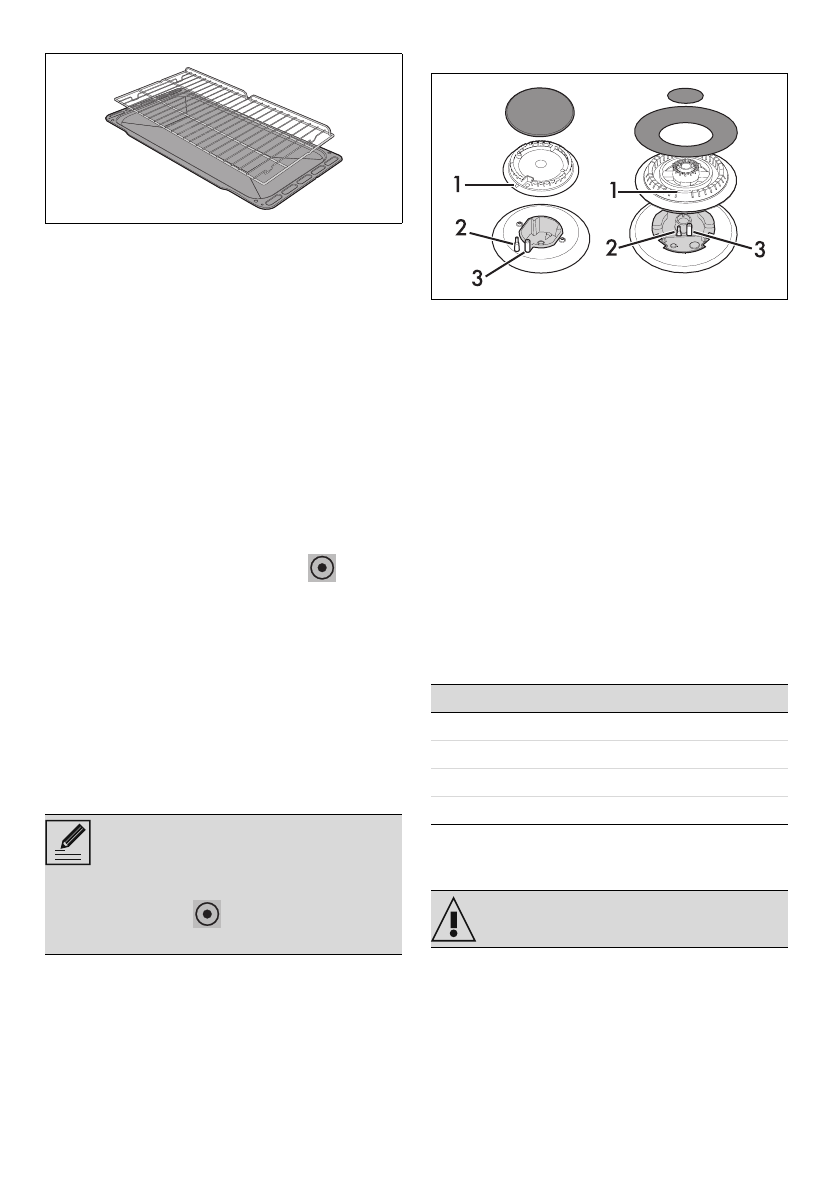 1
2
3
1
2
3