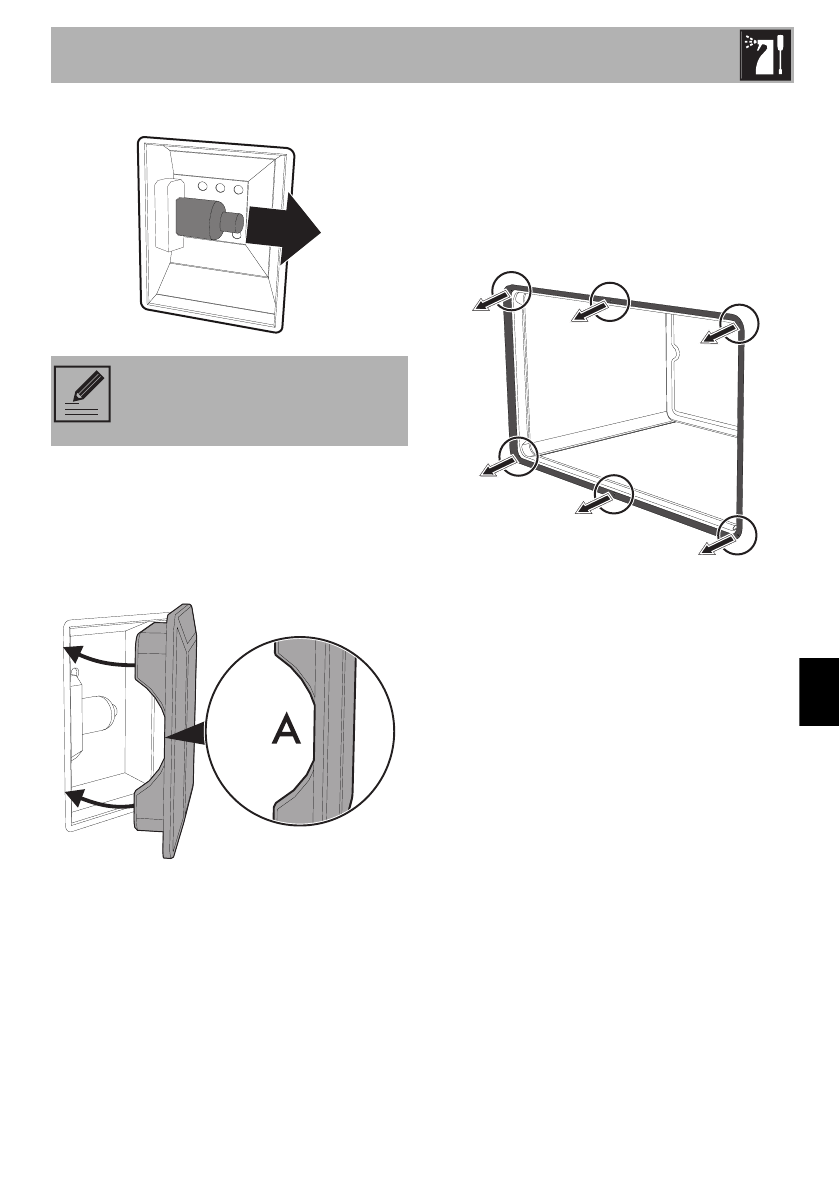 A