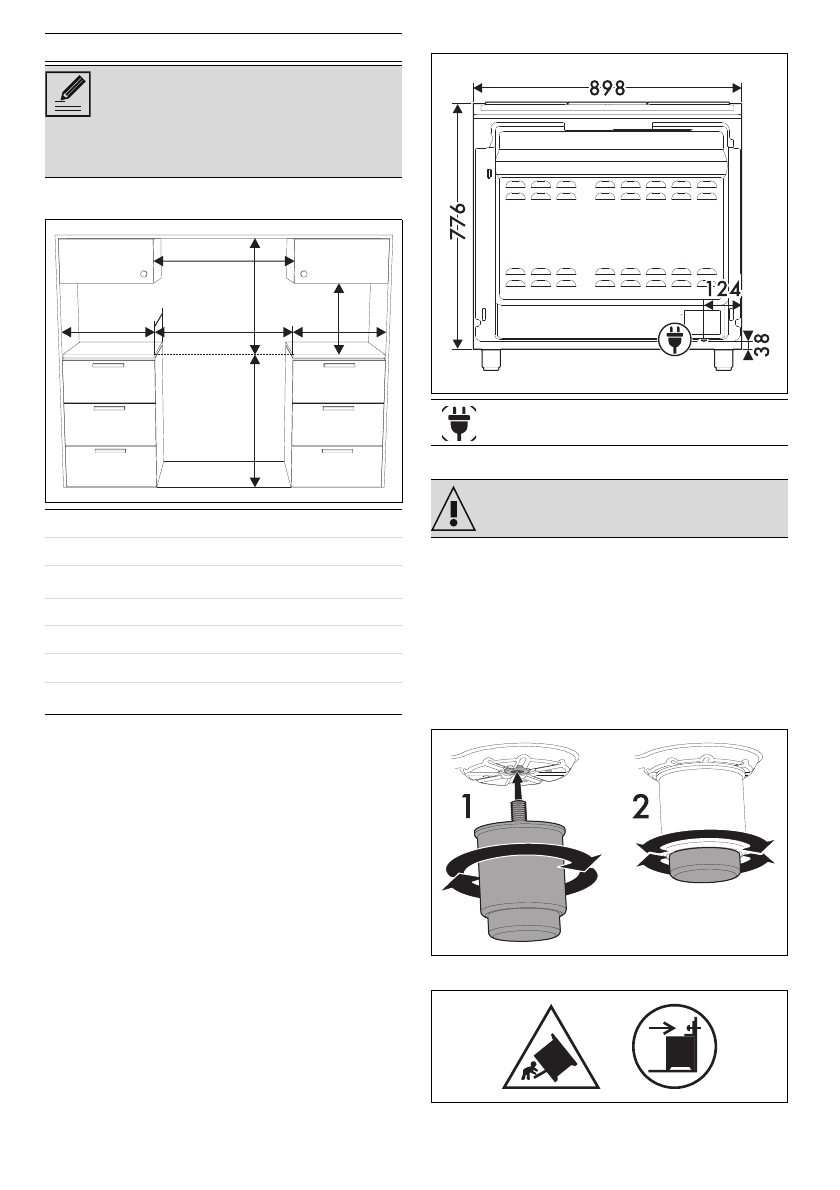 898

776

124

38

1

2