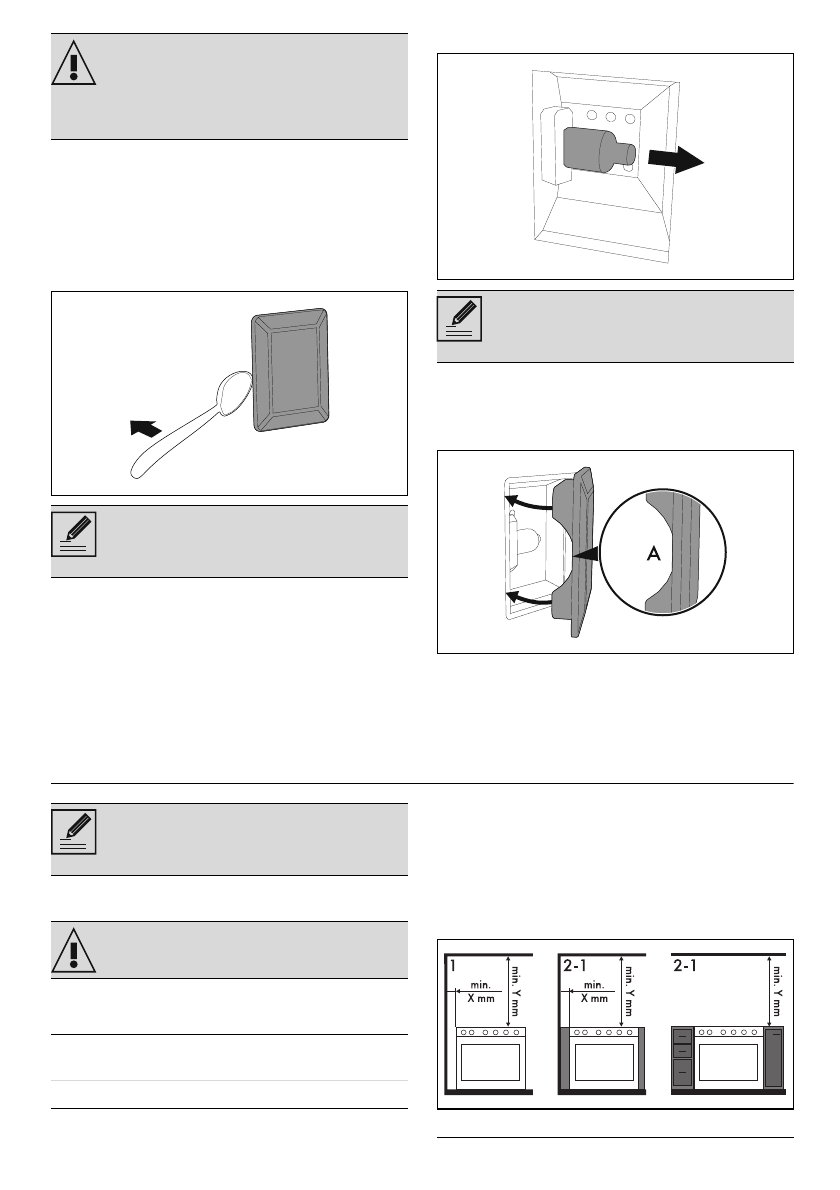 A

1

min.
X mm

min. Y mm

2-1

min.
X mm

min. Y mm

2-1

min. Y mm