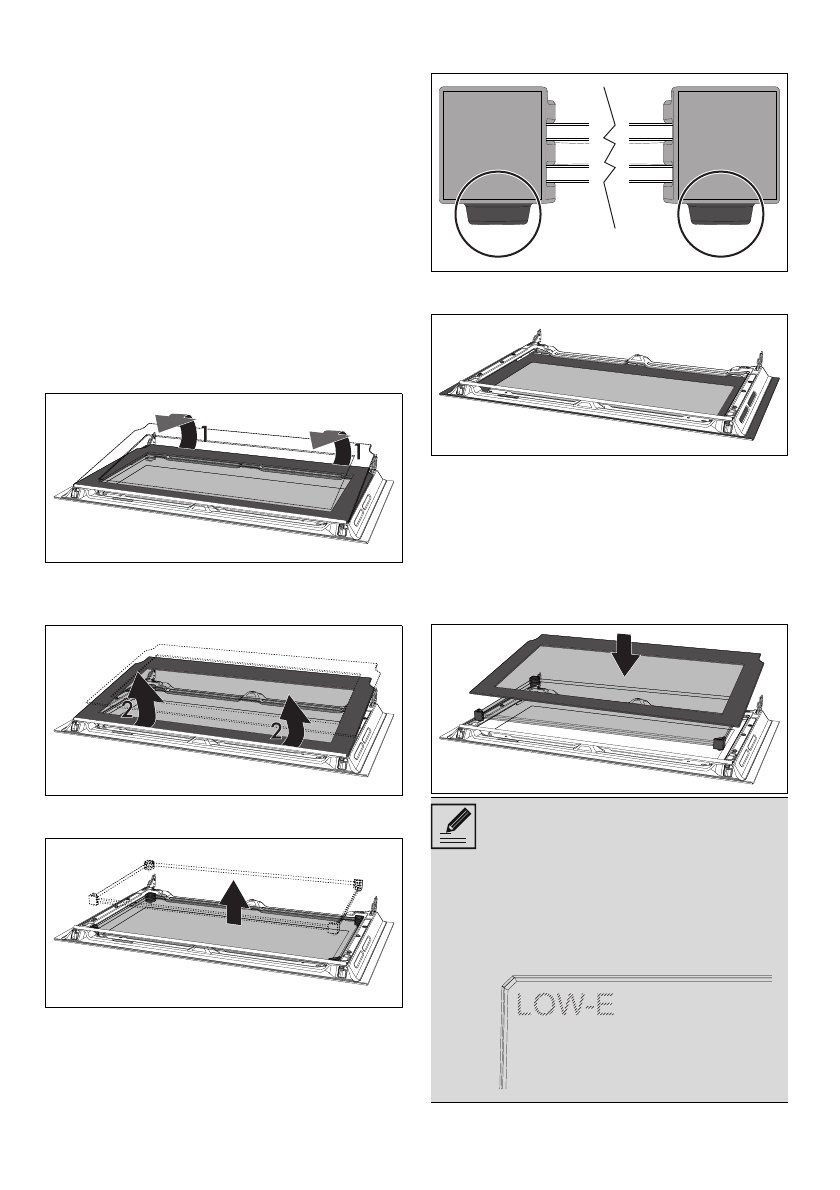 1
1

2
2

LOW-E