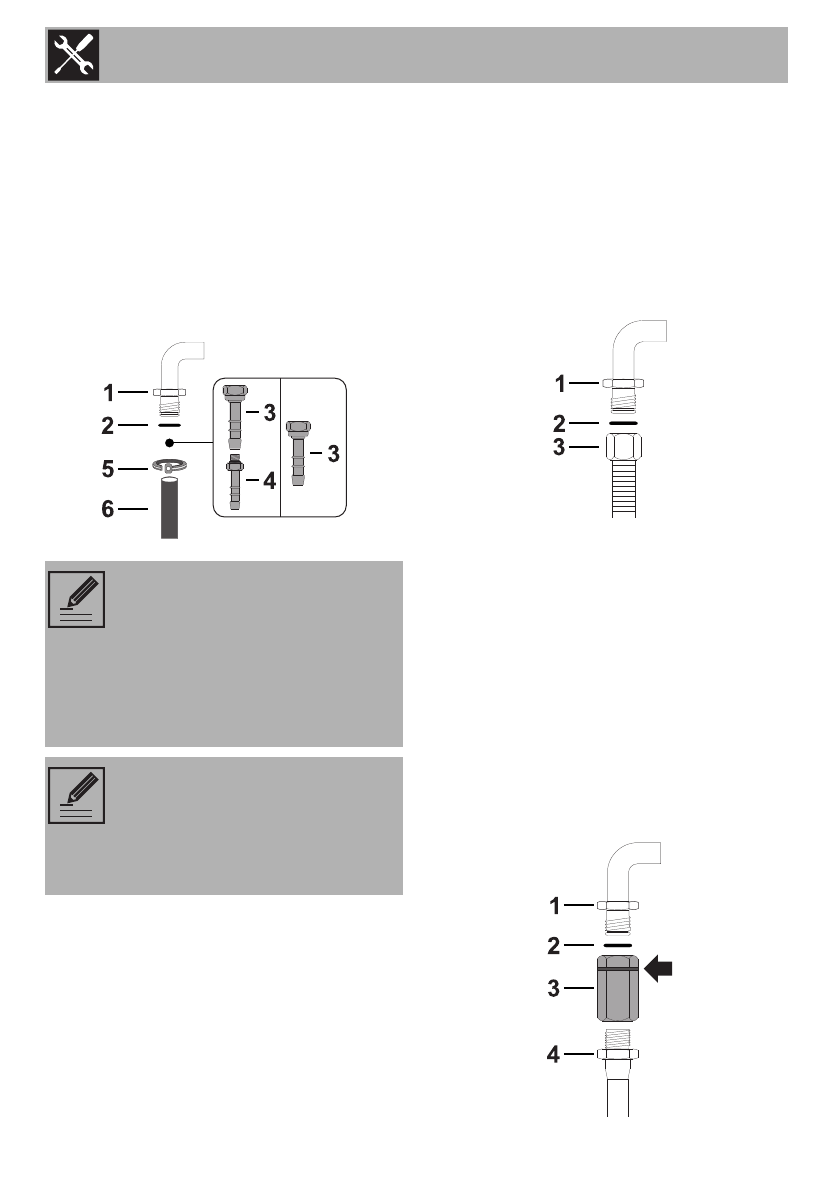 1
2
5
6
3
4
3

1
2
3

1
2
3
4