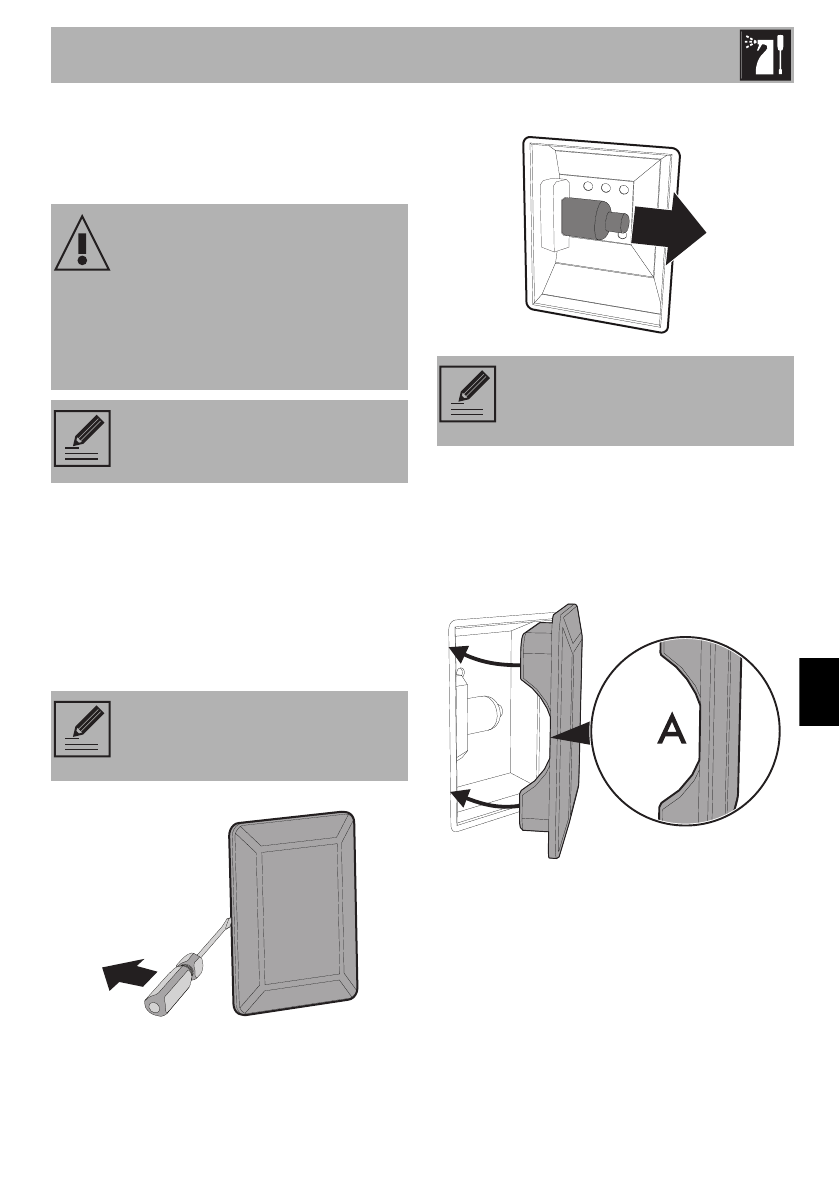 A