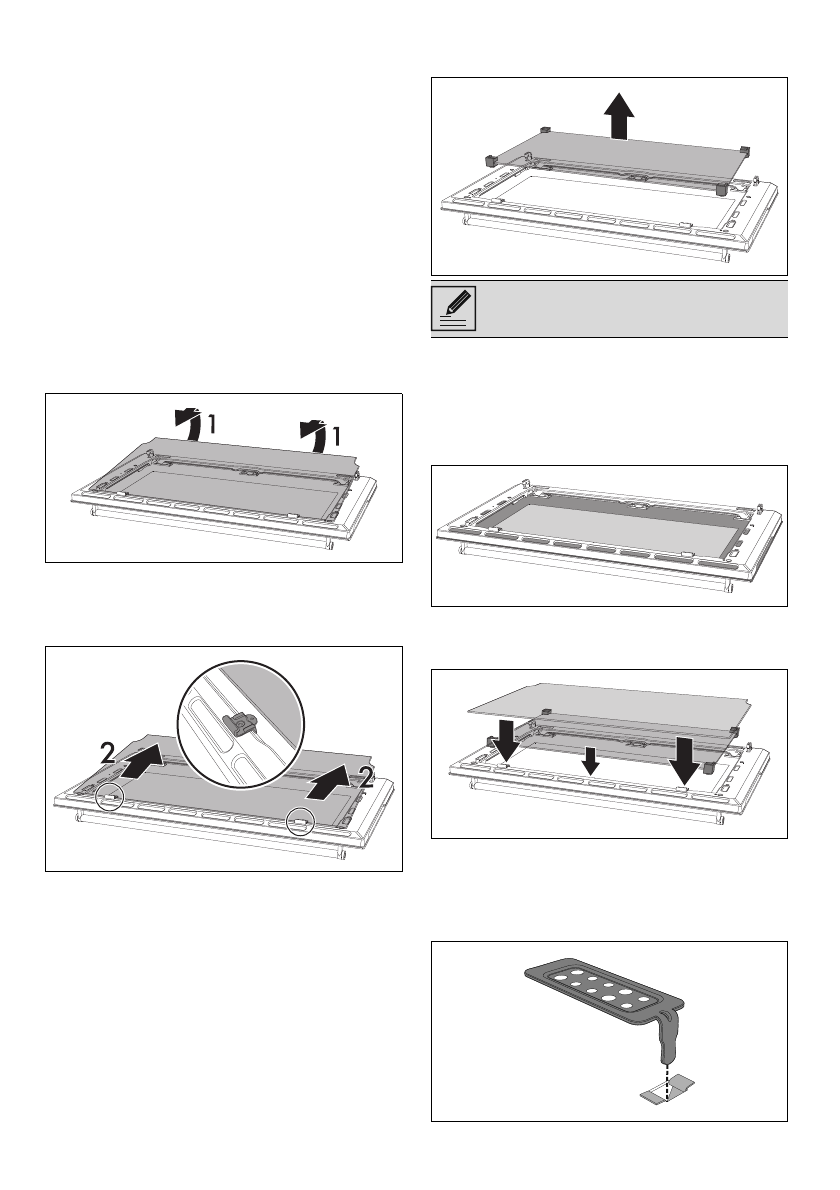 1
1

2
2