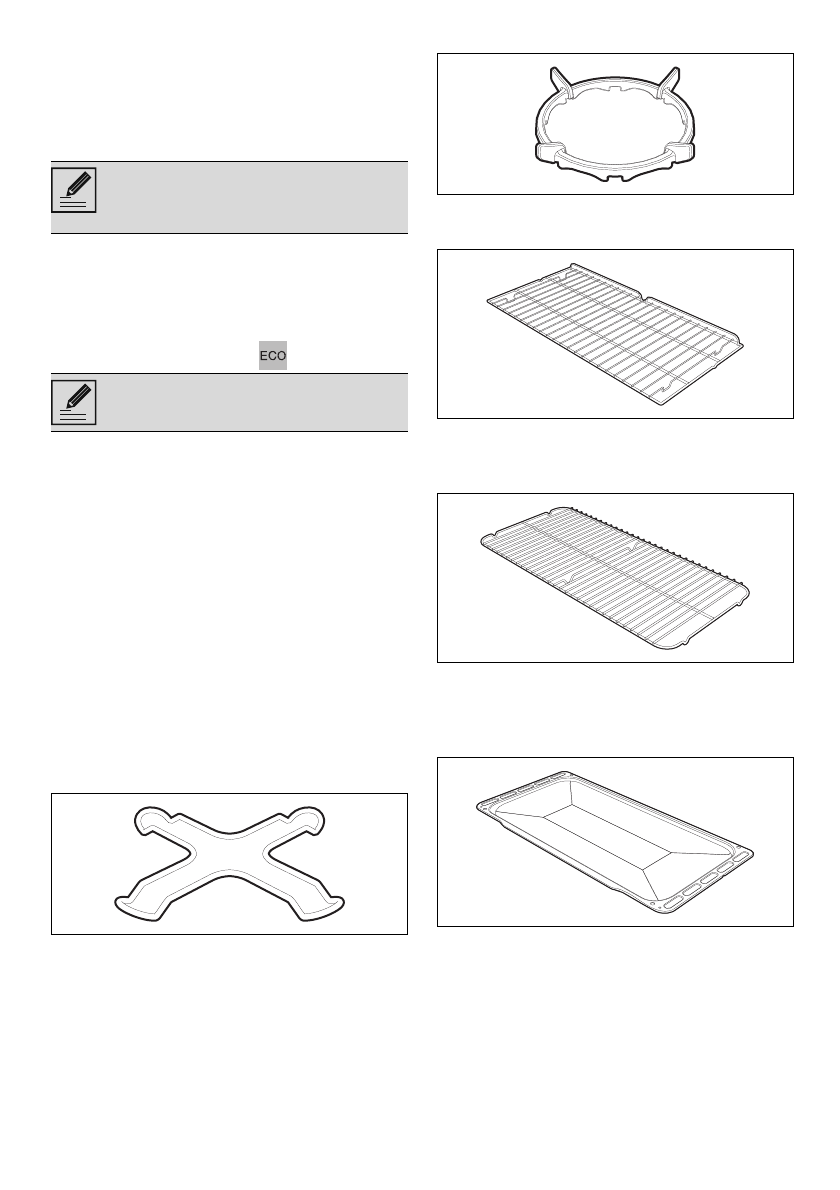 ECO