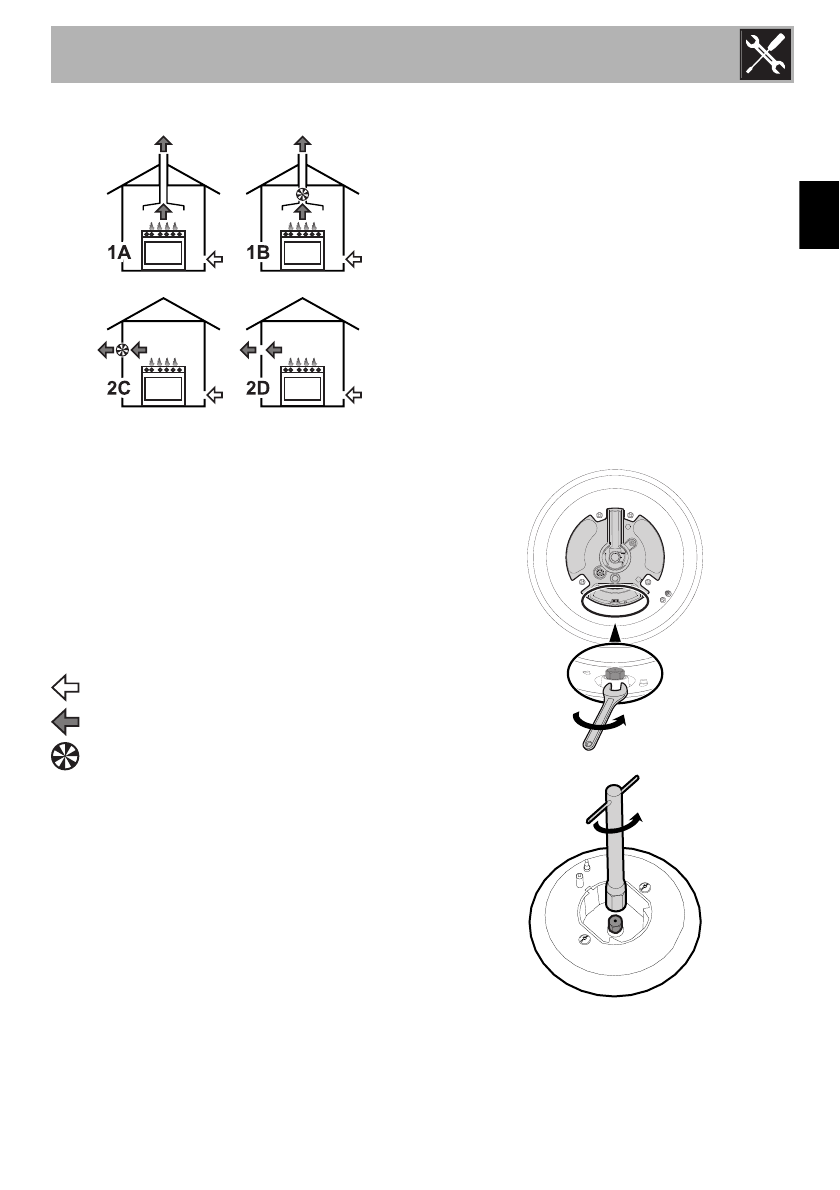 1A

1B

2C

2D