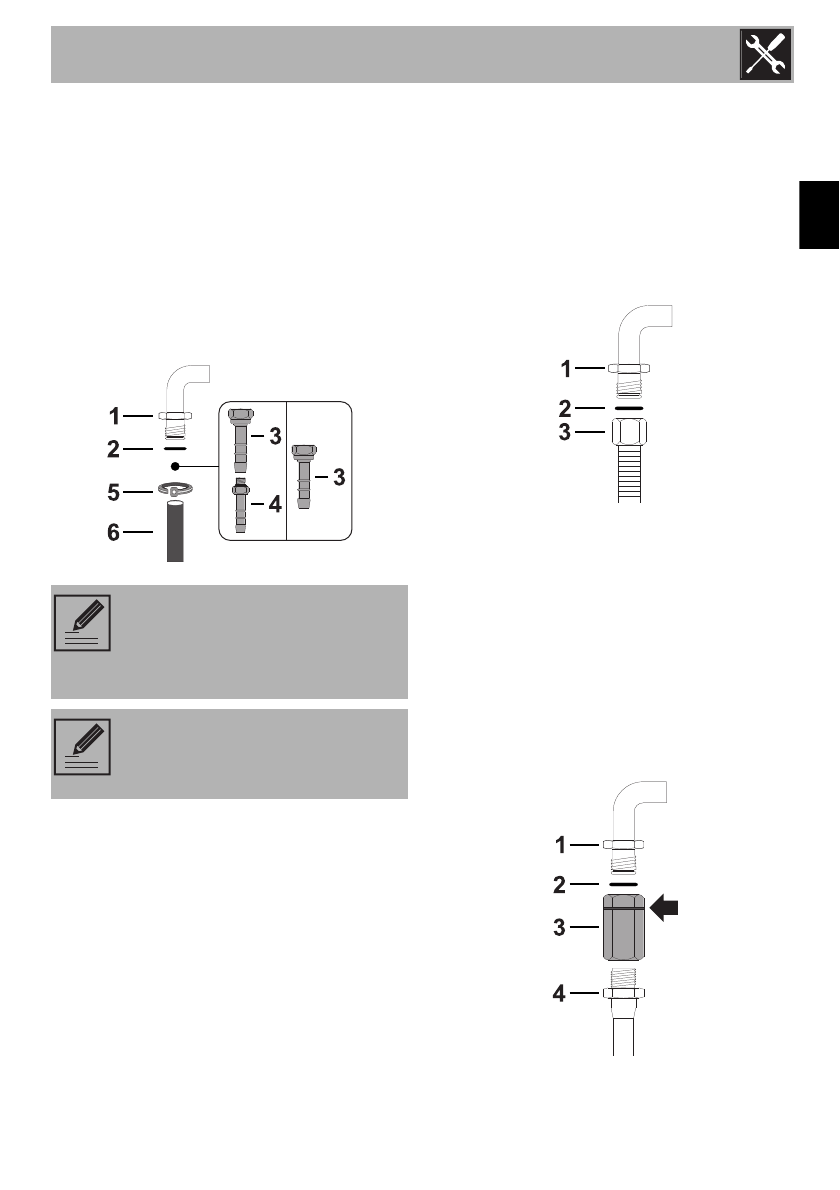 1
2
5
6
3
4
3

1
2
3

1
2
3
4