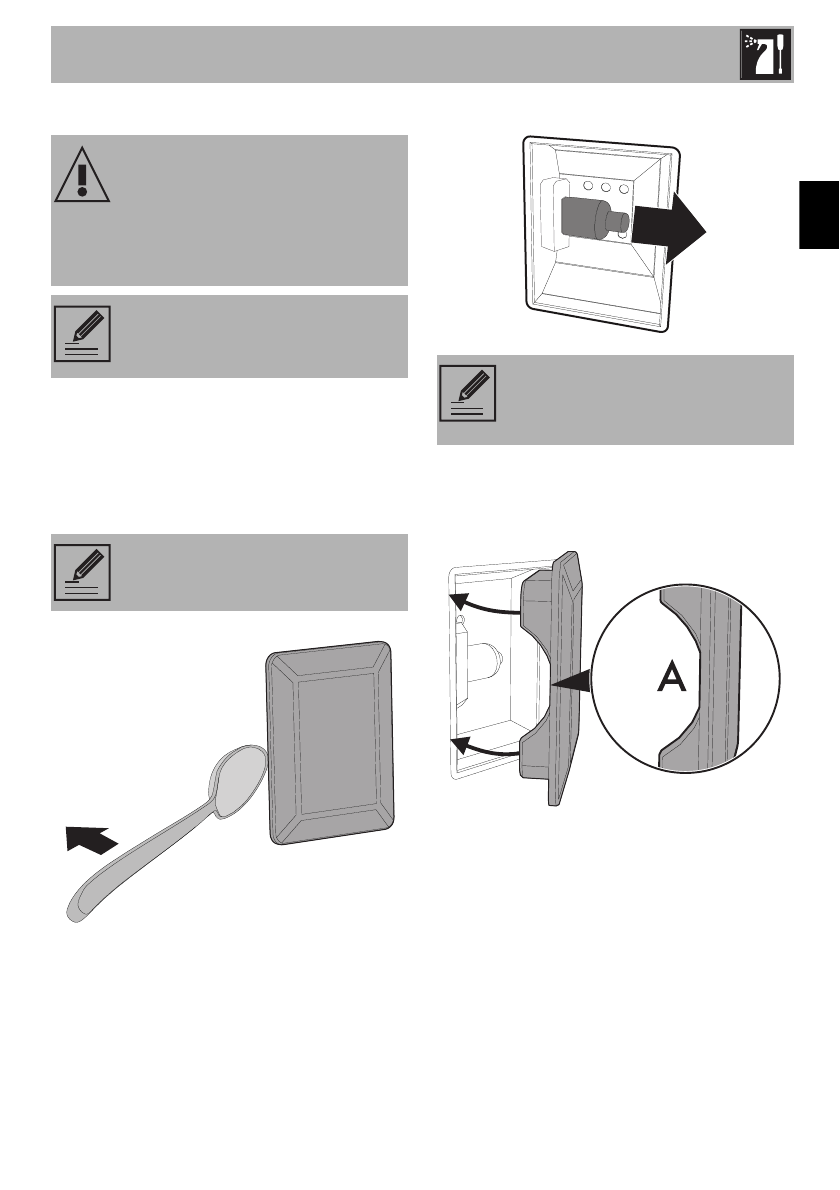 A