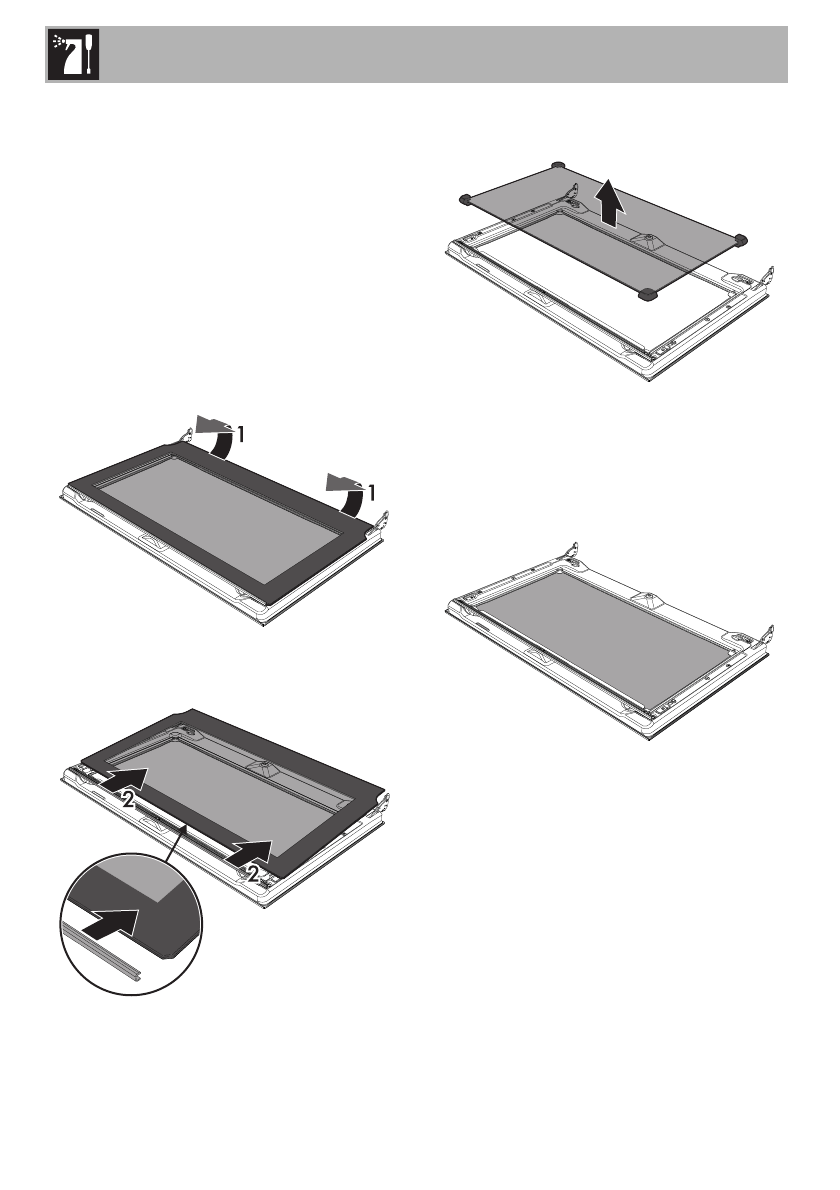 1

1

2

2